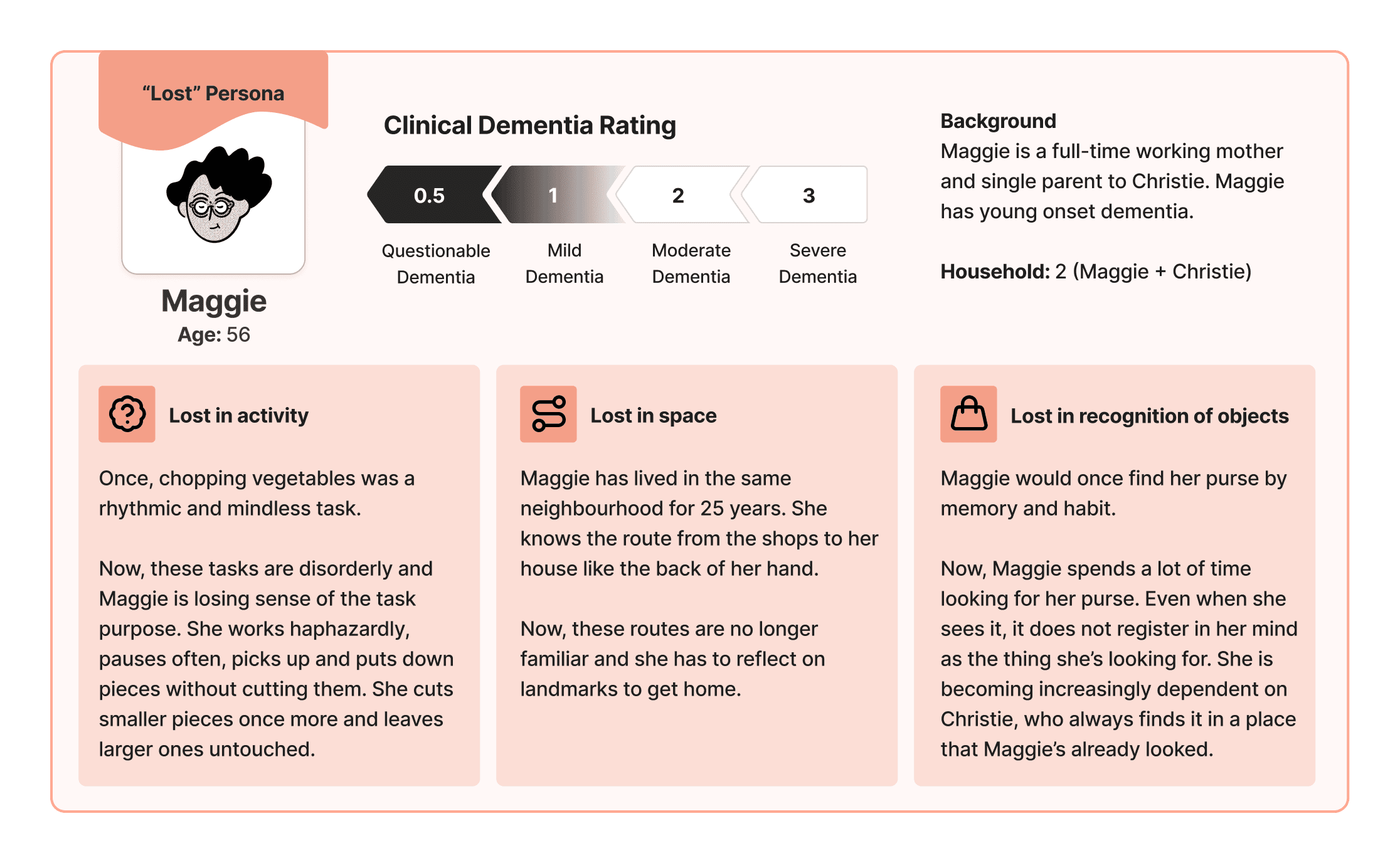 “Lost” Persona

Maggie
Age: 56

Clinical Dementia Rating

0.5 Questionable Dementia
1 Mild Dementia
2 Moderate Dementia
3 Severe Dementia

Background
Maggie is a full-time working mother and single parent to Christie. Maggie has young onset dementia.

Household: 2 (Maggie + Christie)

Lost in activity

Once, chopping vegetables was a rhythmic and mindless task.

Now, these tasks are disorderly and Maggie is losing sense of the task purpose. She works haphazardly, pauses often, picks up and puts down pieces without cutting them. She cuts smaller pieces once more and leaves larger ones untouched.

Lost in space

Maggie has lived in the same neighbourhood for 25 years. She knows the route from the shops to her house like the back of her hand.

Now, these routes are no longer familiar and she has to reflect on landmarks to get home.

Lost in recognition of objects

Maggie would once find her purse by memory and habit.

Now, Maggie spends a lot of time looking for her purse. Even when she sees it, it does not register in her mind as the thing she’s looking for. She is becoming increasingly dependent on Christie, who always finds it in a place that Maggie’s already looked.