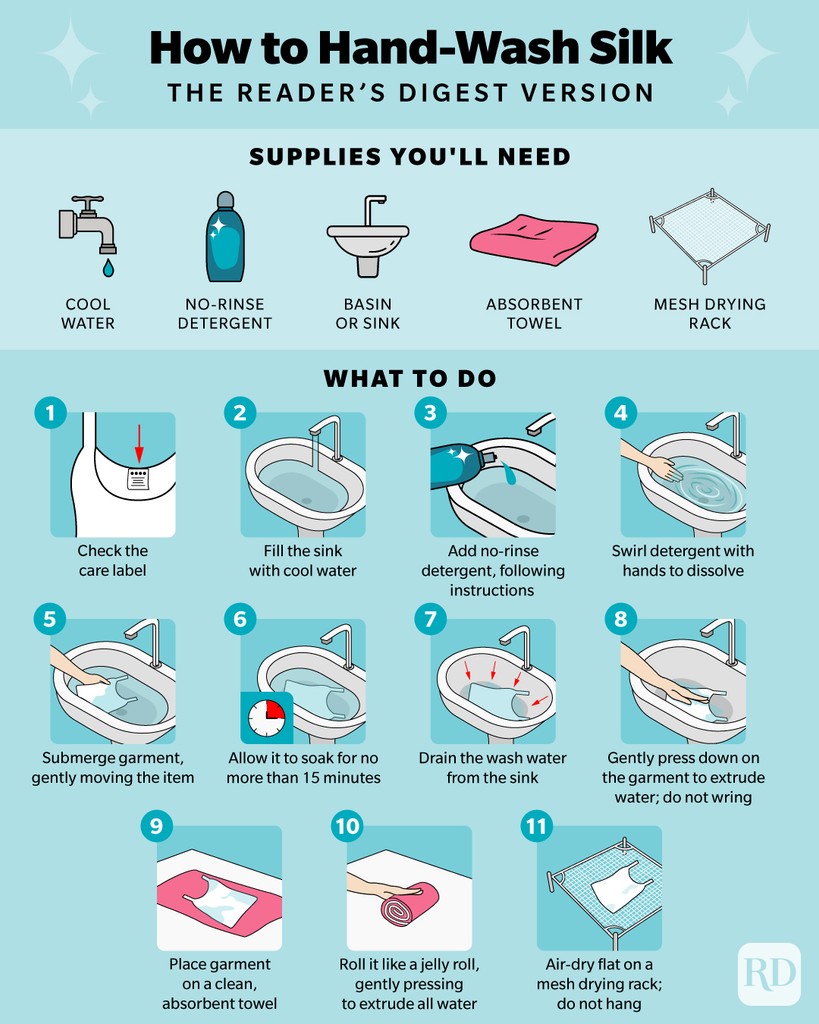 How to Hand-Wash Silk
THE READER'S DIGEST VERSION

SUPPLIES YOU'LL NEED

COOL WATER

NO-RINSE DETERGENT

BASIN OR SINK

ABSORBENT TOWEL

MESH DRYING RACK

WHAT TO DO

1
Check the care label

2
Fill the sink with cool water

3
Add no-rinse detergent, following instructions

4
Swirl detergent with hands to dissolve

5
Submerge garment, gently moving the item

6
Allow it to soak for no more than 15 minutes

7
Drain the wash water from the sink

8
Gently press down on the garment to extrude water; do not wring

9
Place garment on a clean, absorbent towel

10
Roll it like a jelly roll, gently pressing to extrude all water

11
Air-dry flat on a mesh drying rack; do not hang

RD