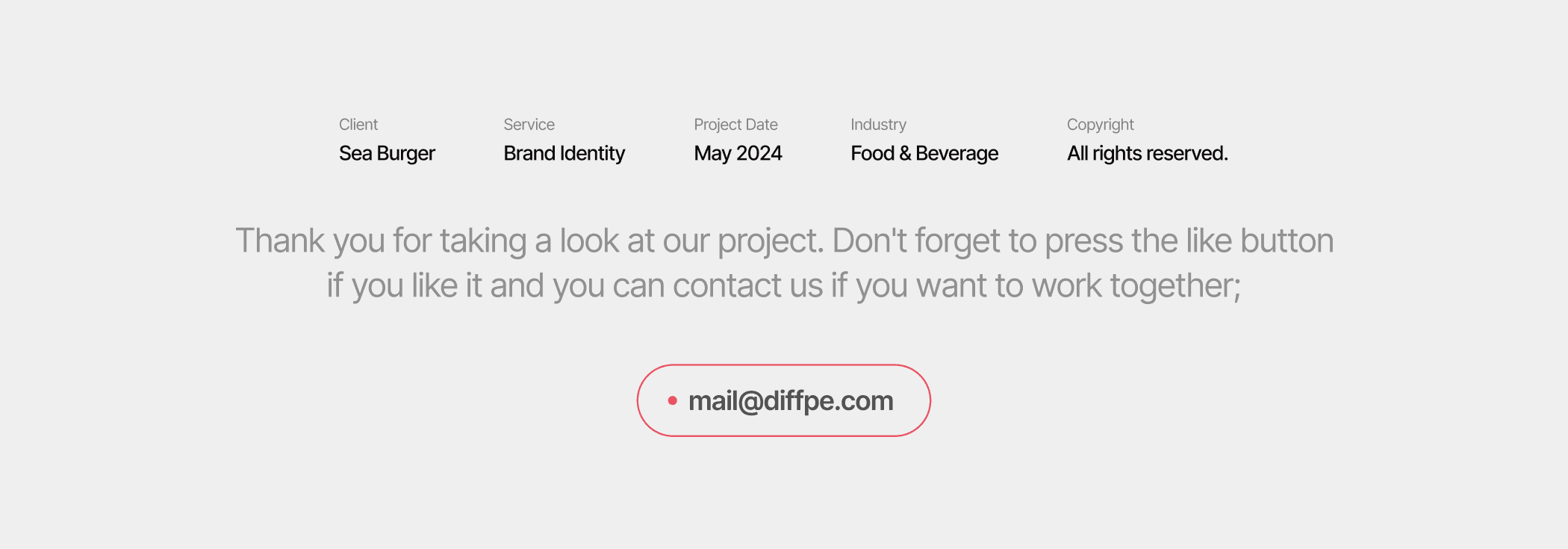 Client
Sea Burger

Service
Brand Identity

Project Date
May 2024

Industry
Food & Beverage

Copyright
All rights reserved.

Thank you for taking a look at our project. Don't forget to press the like button if you like it and you can contact us if you want to work together;

• mail@diffpe.com