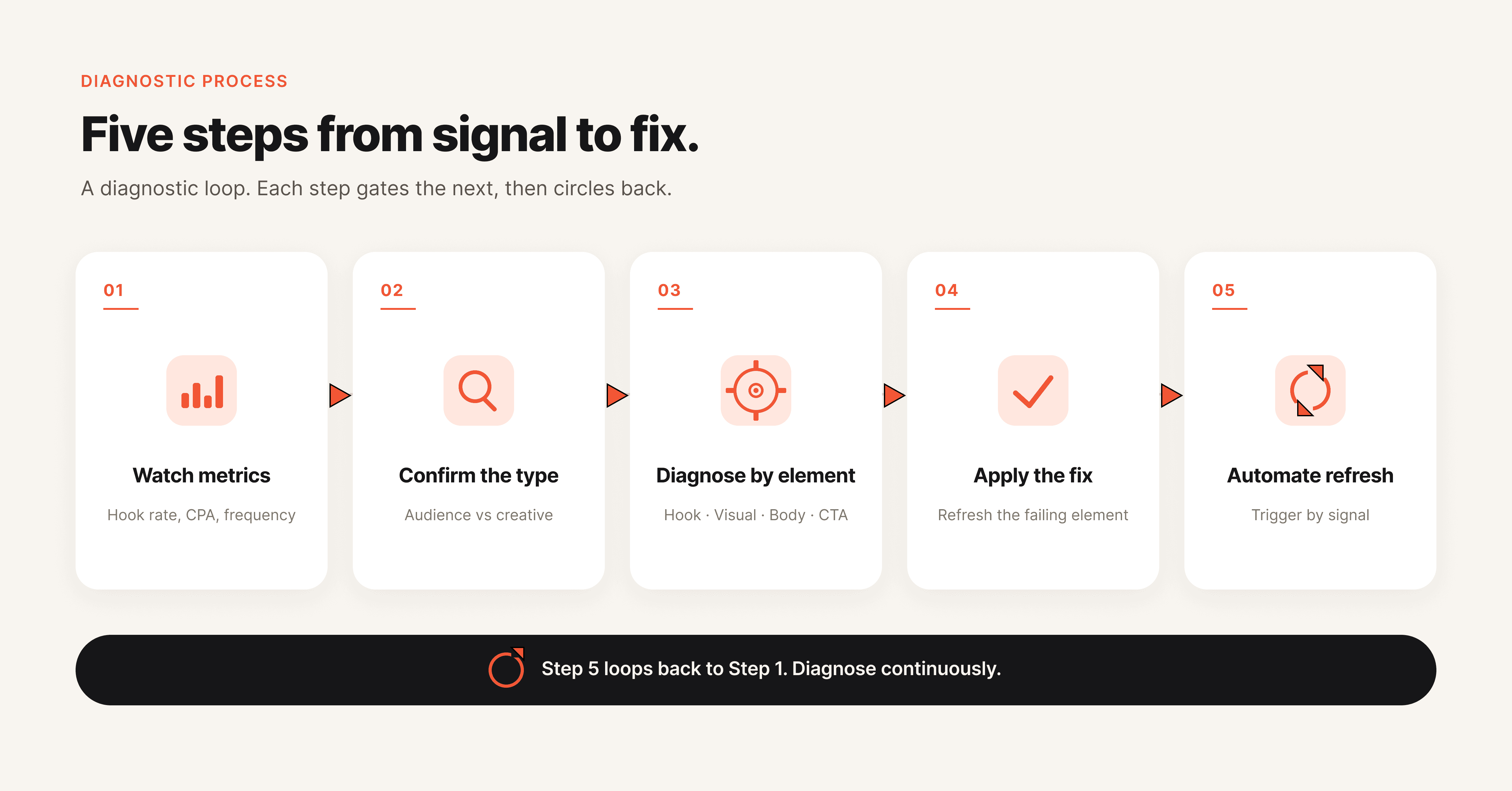 DIAGNOSTIC PROCESS

Five steps from signal to fix.

A diagnostic loop. Each step gates the next, then circles back.

01

Watch metrics

Hook rate, CPA, frequency

02

Confirm the type

Audience vs creative

03

Diagnose by element

Hook · Visual · Body · CTA

04

Apply the fix

Refresh the failing element

05

Automate refresh

Trigger by signal

Step 5 loops back to Step 1. Diagnose continuously.