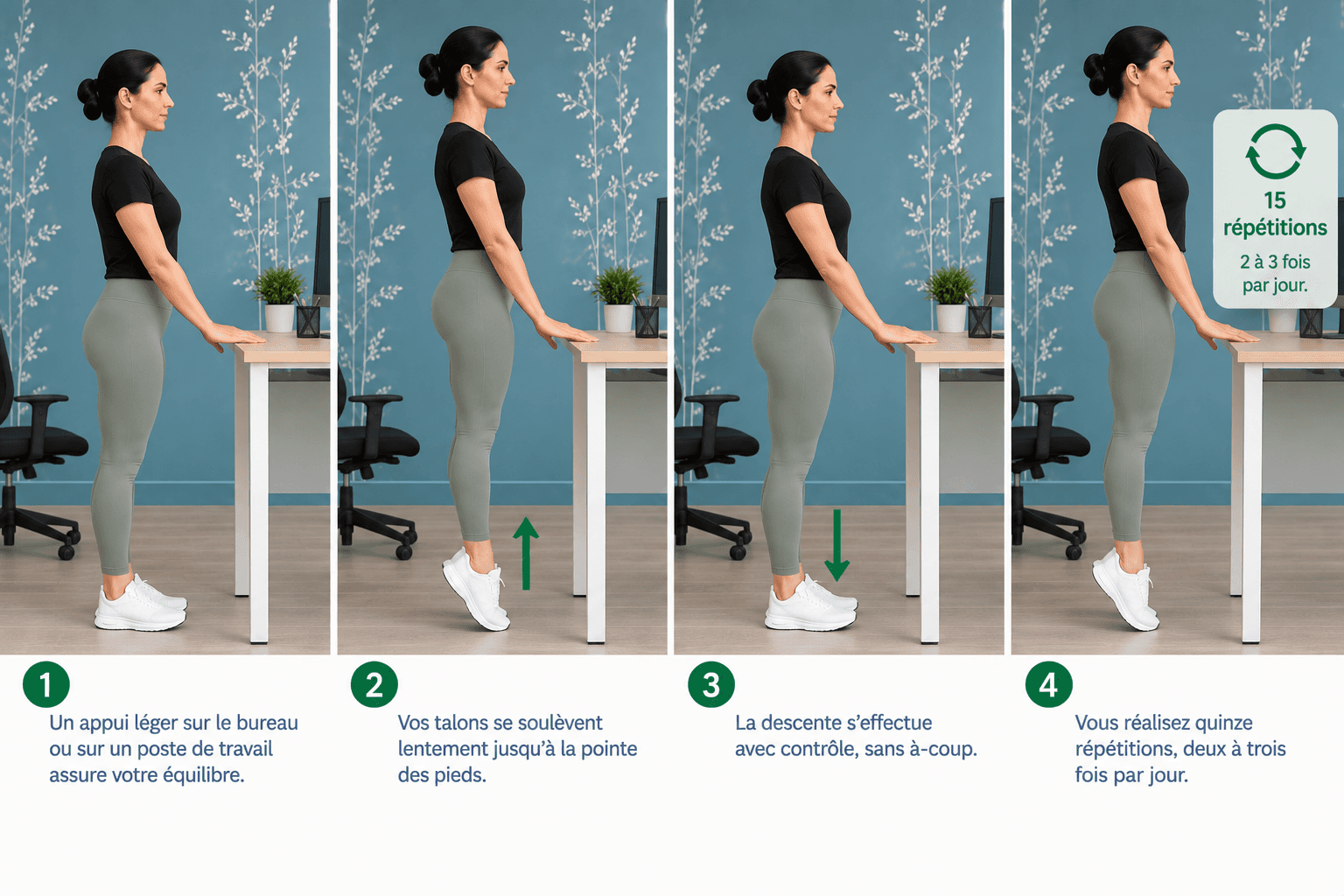 15
répétitions
2 à 3 fois
par jour.

1
Un appui léger sur le bureau ou sur un poste de travail assure votre équilibre.

2
Vos talons se soulèvent lentement jusqu'à la pointe des pieds.

3
La descente s'effectue avec contrôle, sans à-coup.

4
Vous réalisez quinze répétitions, deux à trois fois par jour.