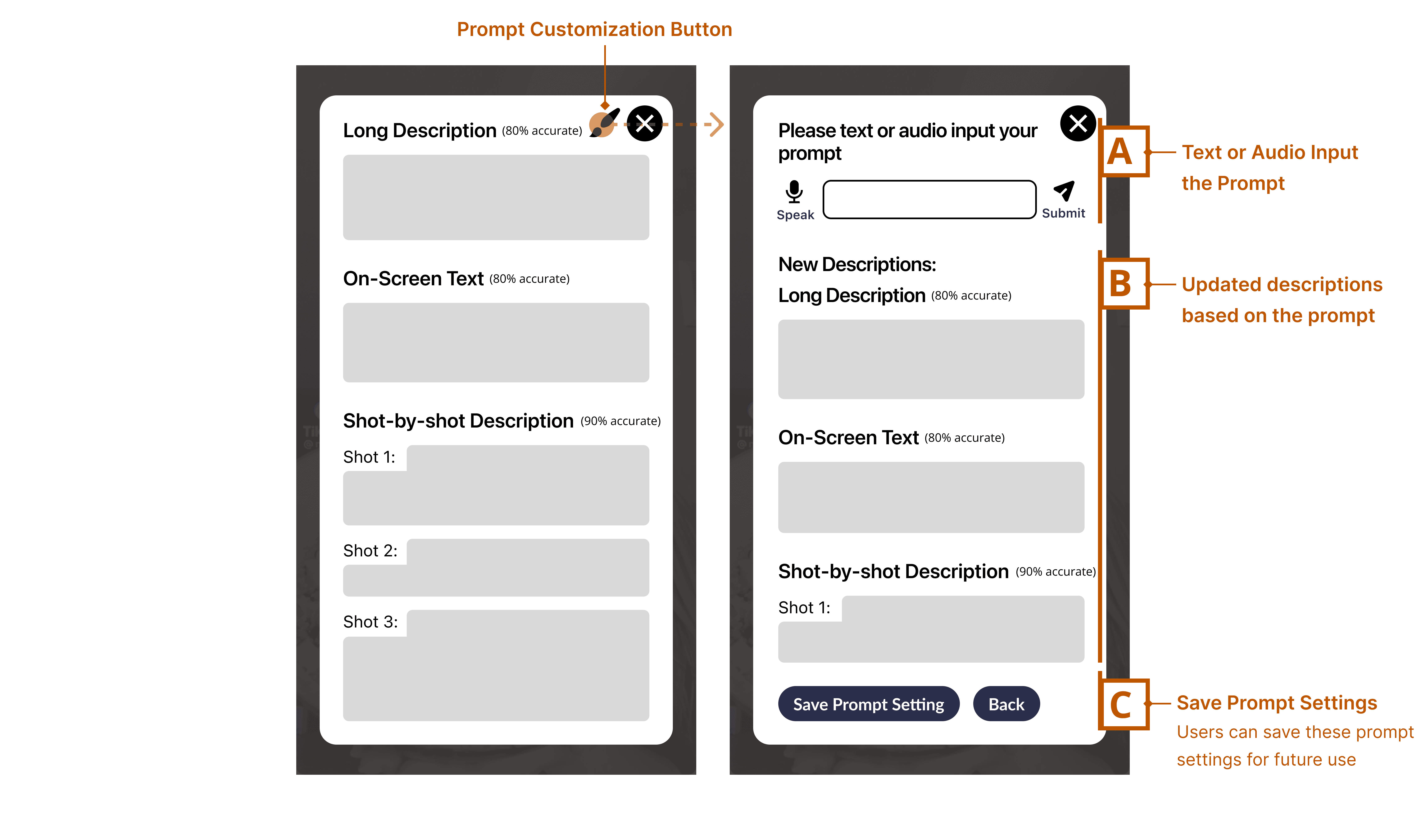 Prompt Customization Button

Long Description (80% accurate)

On-Screen Text (80% accurate)

Shot-by-shot Description (90% accurate)

Shot 1:

Shot 2:

Shot 3:

Please text or audio input your prompt

Speak

Submit

New Descriptions:

Long Description (80% accurate)

On-Screen Text (80% accurate)

Shot-by-shot Description (90% accurate)

Shot 1:

Save Prompt Setting

Back

A

Text or Audio Input the Prompt

B

Updated descriptions based on the prompt

C

Save Prompt Settings

Users can save these prompt settings for future use