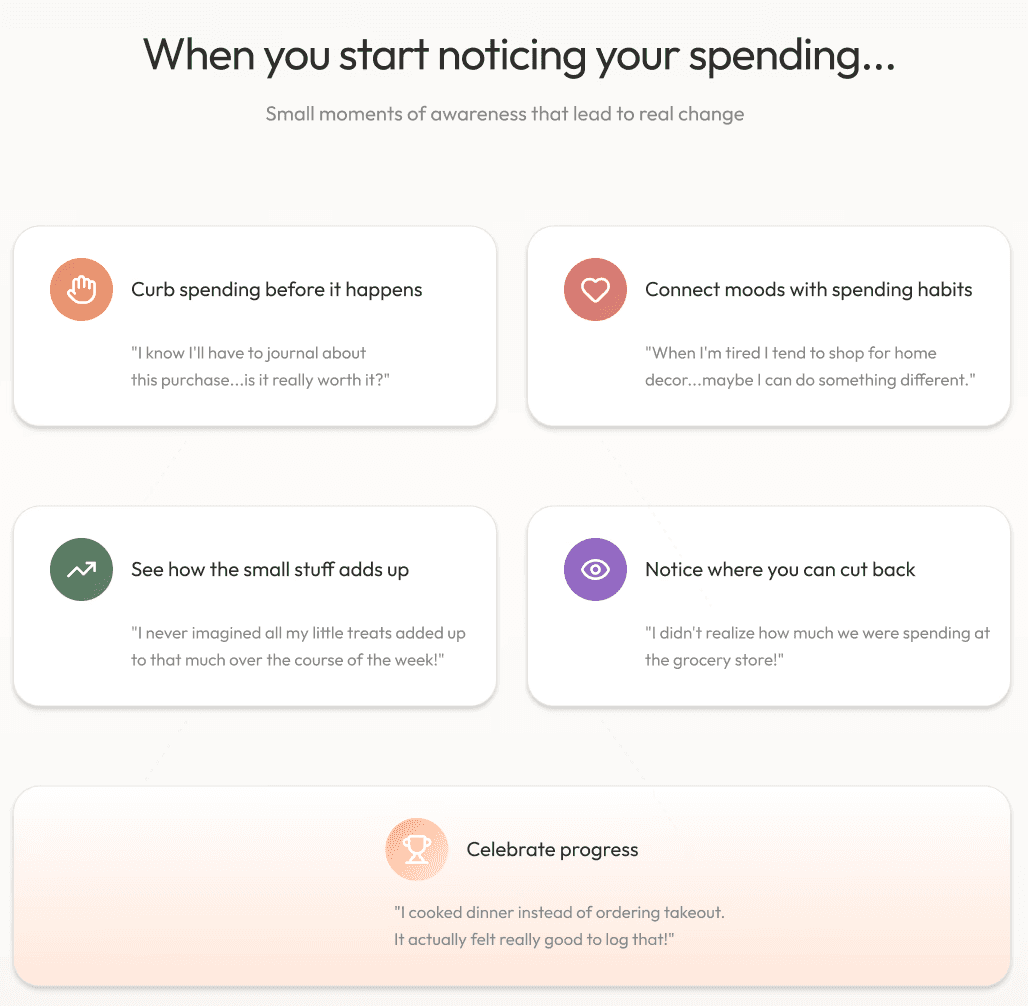 When you start noticing your spending...

Small moments of awareness that lead to real change

Curb spending before it happens

"I know I'll have to journal about this purchase...is it really worth it?"

Connect moods with spending habits

"When I'm tired I tend to shop for home decor...maybe I can do something different."

See how the small stuff adds up

"I never imagined all my little treats added up to that much over the course of the week!"

Notice where you can cut back

"I didn't realize how much we were spending at the grocery store!"

Celebrate progress

"I cooked dinner instead of ordering takeout. It actually felt really good to log that!"