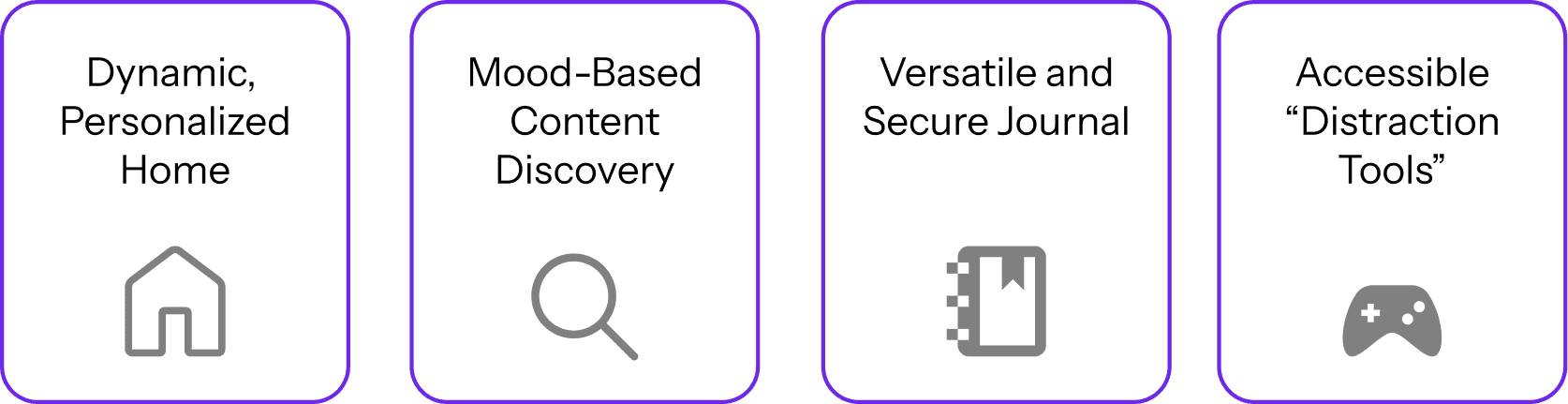 Dynamic, Personalized Home

Mood-Based Content Discovery

Versatile and Secure Journal

Accessible “Distraction Tools”