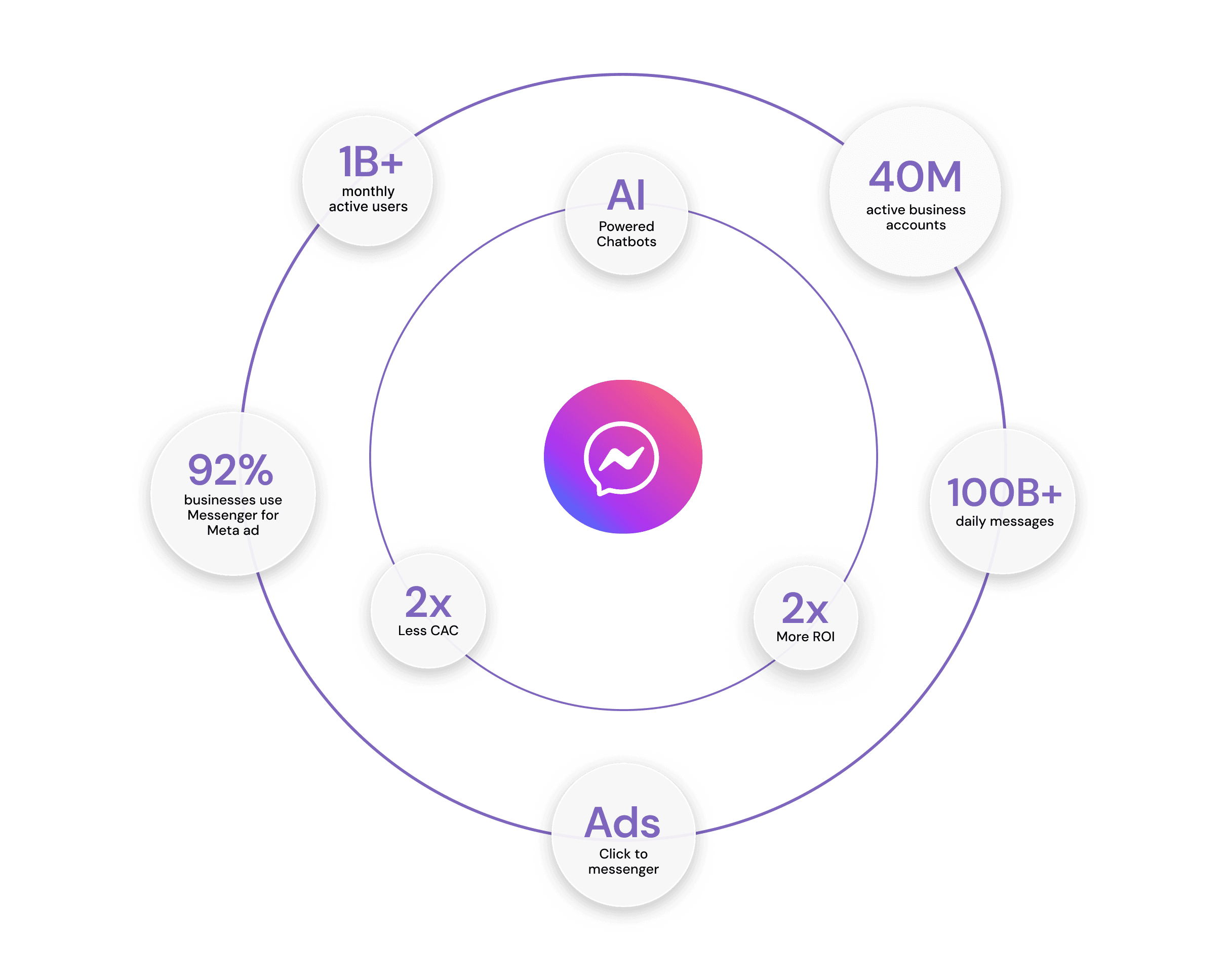 1B+
monthly active users

AI
Powered Chatbots

40M
active business accounts

92%
businesses use Messenger for Meta ad

100B+
daily messages

2x
Less CAC

2x
More ROI

Ads
Click to messenger