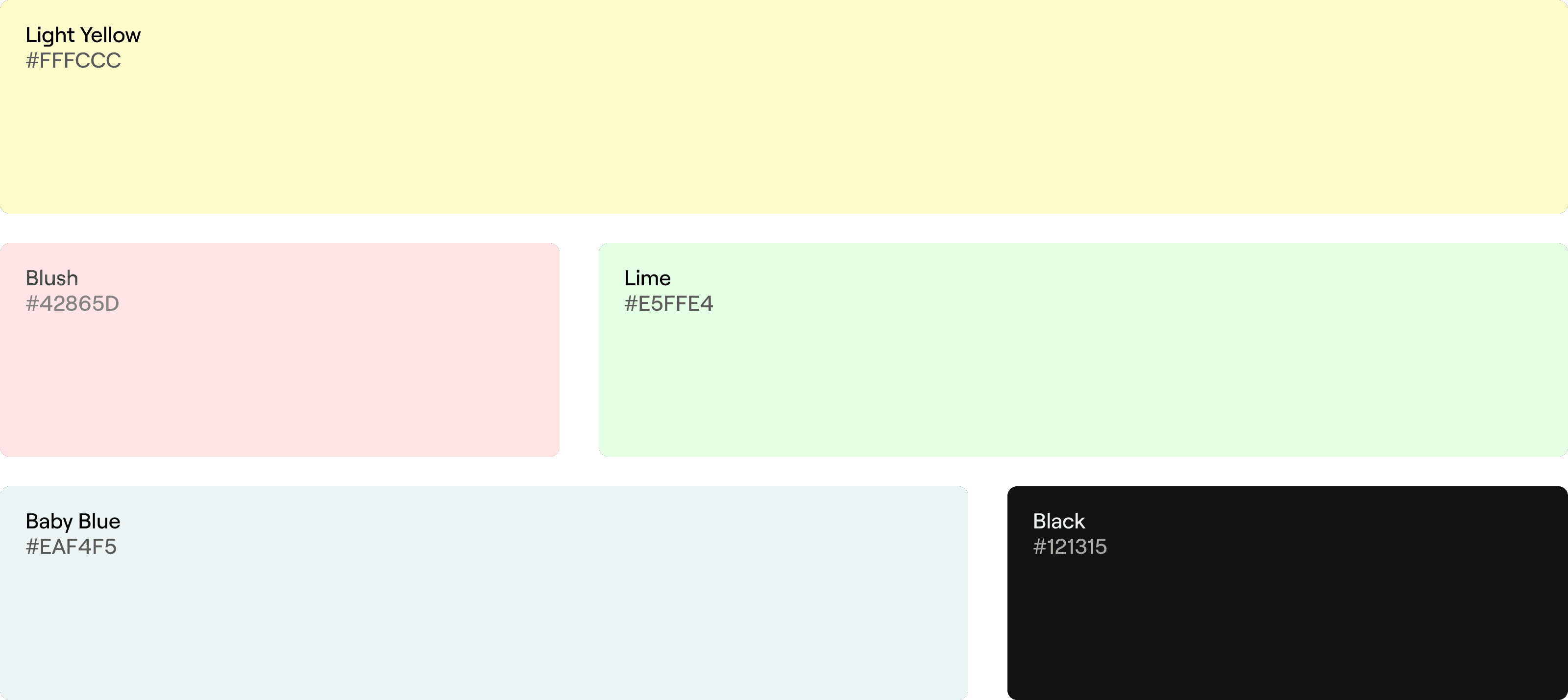 Light Yellow
#FFFCCC

Blush
#42865D

Lime
#E5FFE4

Baby Blue
#EAF4F5

Black
#121315