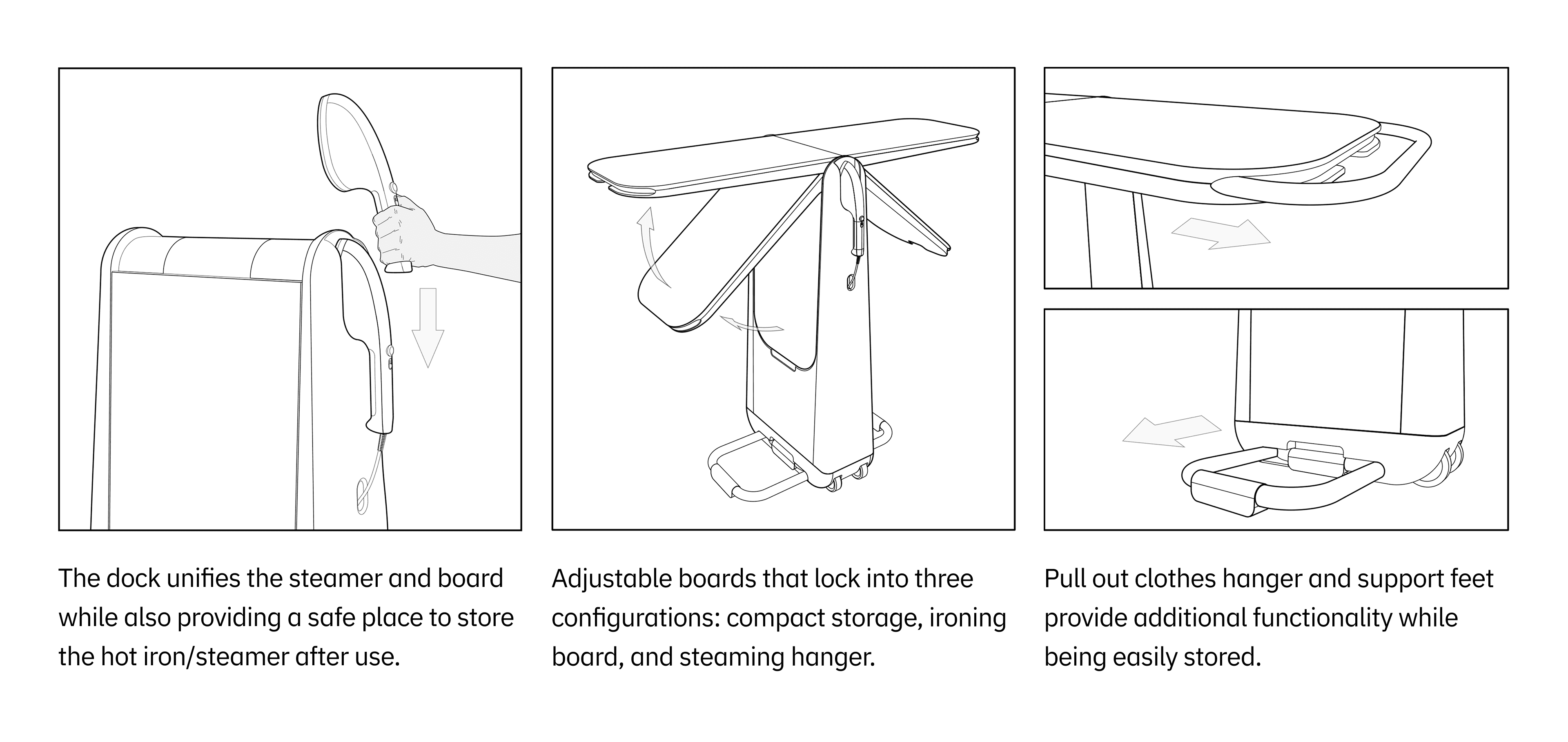 The dock unifies the steamer and board while also providing a safe place to store the hot iron/steamer after use.

Adjustable boards that lock into three configurations: compact storage, ironing board, and steaming hanger.

Pull out clothes hanger and support feet provide additional functionality while being easily stored.