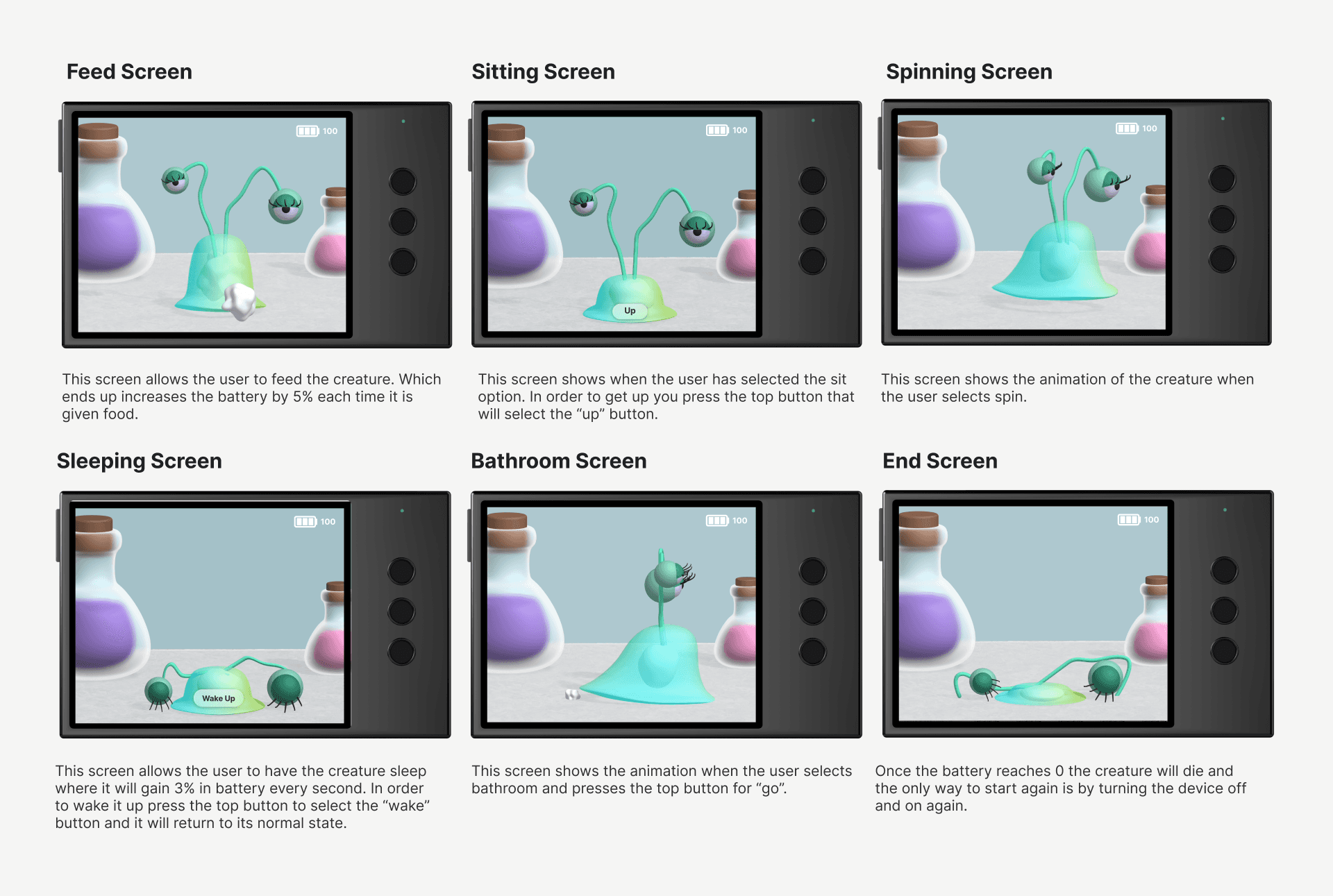 Feed Screen

100

This screen allows the user to feed the creature. Which ends up increases the battery by 5% each time it is given food.

Sitting Screen

100

Up

This screen shows when the user has selected the sit option. In order to get up you press the top button that will select the “up” button.

Spinning Screen

100

This screen shows the animation of the creature when the user selects spin.

Sleeping Screen

100

Wake Up

This screen allows the user to have the creature sleep where it will gain 3% in battery every second. In order to wake it up press the top button to select the “wake” button and it will return to its normal state.

Bathroom Screen

100

This screen shows the animation when the user selects bathroom and presses the top button for “go”.

End Screen

100

Once the battery reaches 0 the creature will die and the only way to start again is by turning the device off and on again.