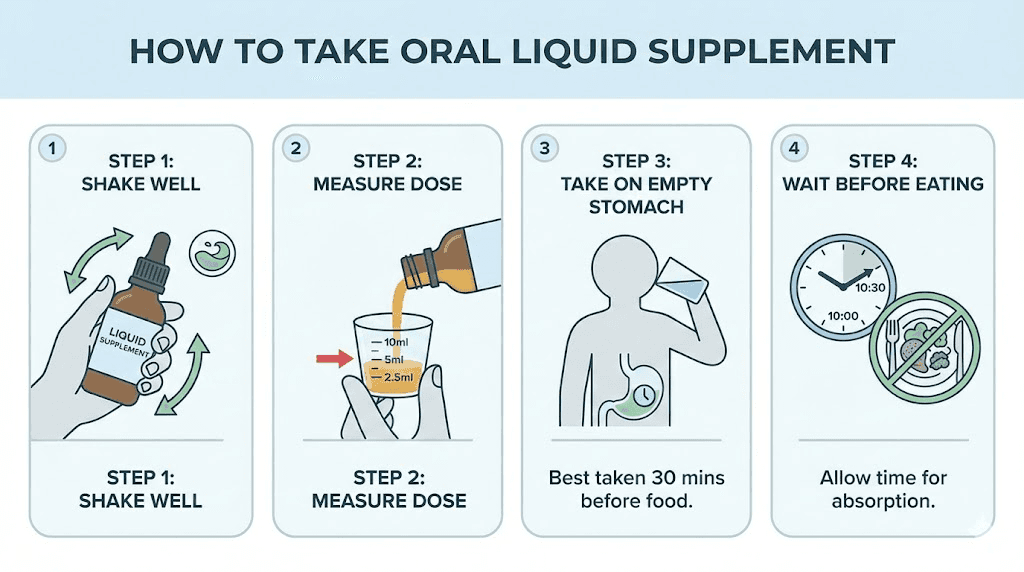 HOW TO TAKE ORAL LIQUID SUPPLEMENT

1
STEP 1:
SHAKE WELL

LIQUID SUPPLEMENT

STEP 1:
SHAKE WELL

2
STEP 2:
MEASURE DOSE

10ml
5ml
2.5ml

STEP 2:
MEASURE DOSE

3
STEP 3:
TAKE ON EMPTY STOMACH

Best taken 30 mins before food.

4
STEP 4:
WAIT BEFORE EATING

10:30
10:00

Allow time for absorption.