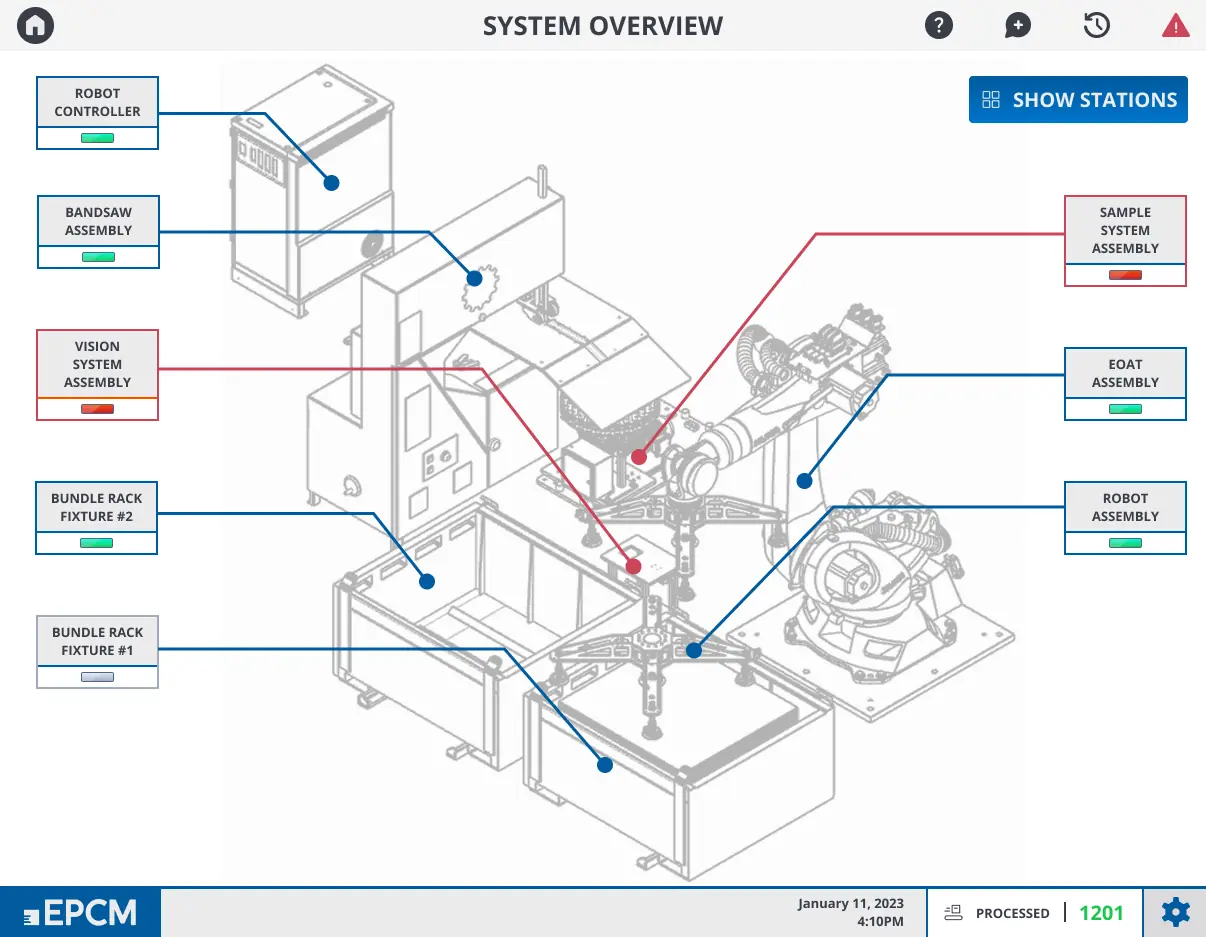 SYSTEM OVERVIEW

SHOW STATIONS

ROBOT CONTROLLER

BANDSAW ASSEMBLY

VISION SYSTEM ASSEMBLY

BUNDLE RACK FIXTURE #2

BUNDLE RACK FIXTURE #1

SAMPLE SYSTEM ASSEMBLY

EOAT ASSEMBLY

ROBOT ASSEMBLY

EPCM

January 11, 2023
4:10PM

PROCESSED 1201