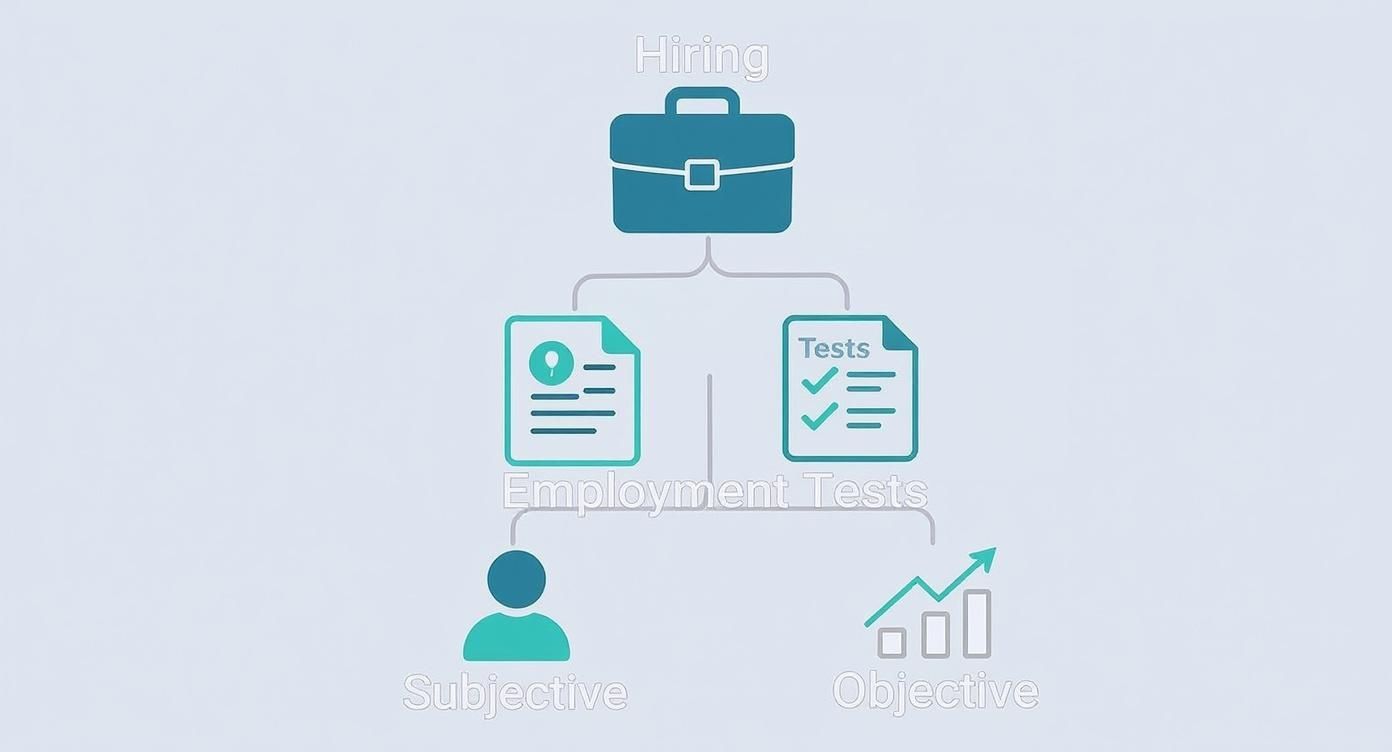 Hiring

Tests

Employment Tests

Subjective

Objective