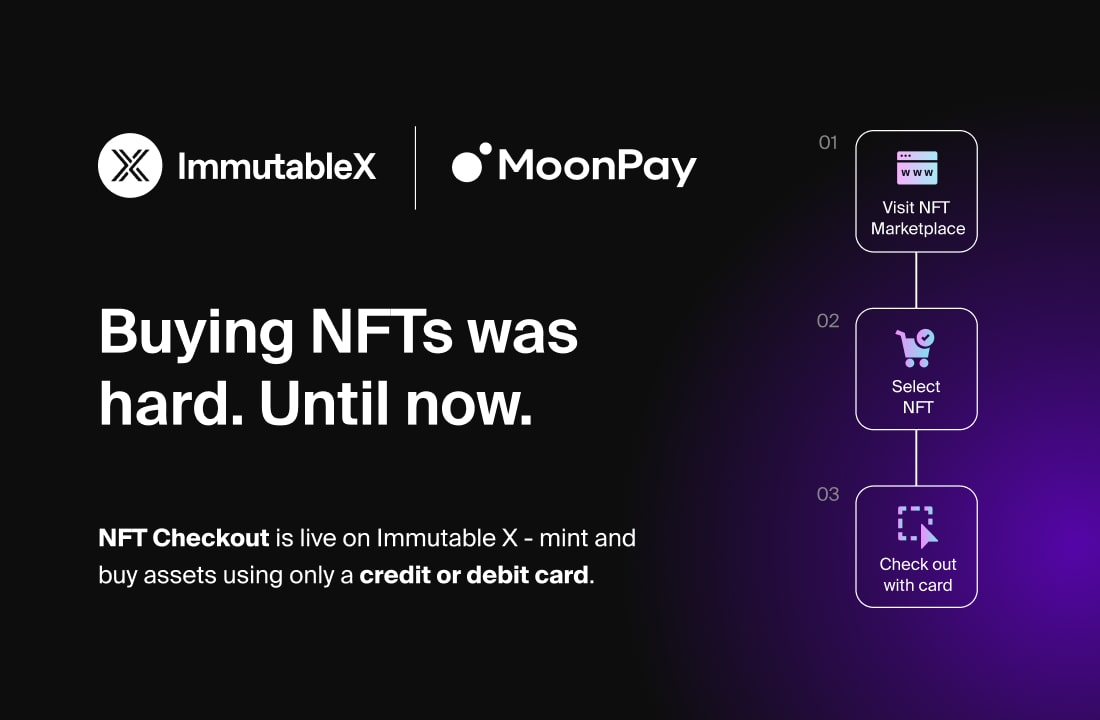 ImmutableX
MoonPay

Buying NFTs was hard. Until now.

NFT Checkout is live on Immutable X - mint and buy assets using only a credit or debit card.

01
www
Visit NFT Marketplace

02
Select NFT

03
Check out with card