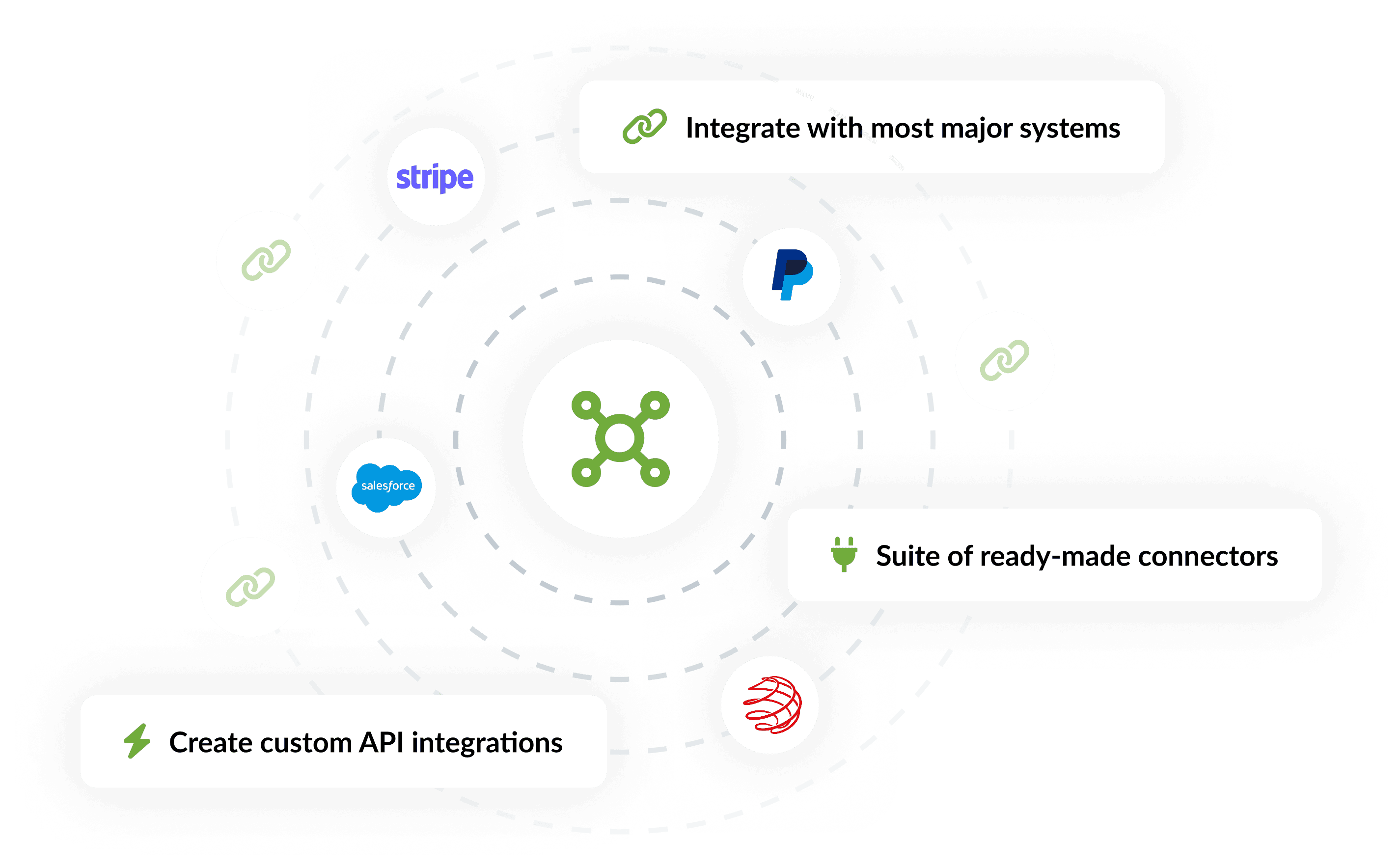 Integrate with most major systems

stripe

salesforce

Suite of ready-made connectors

Create custom API integrations