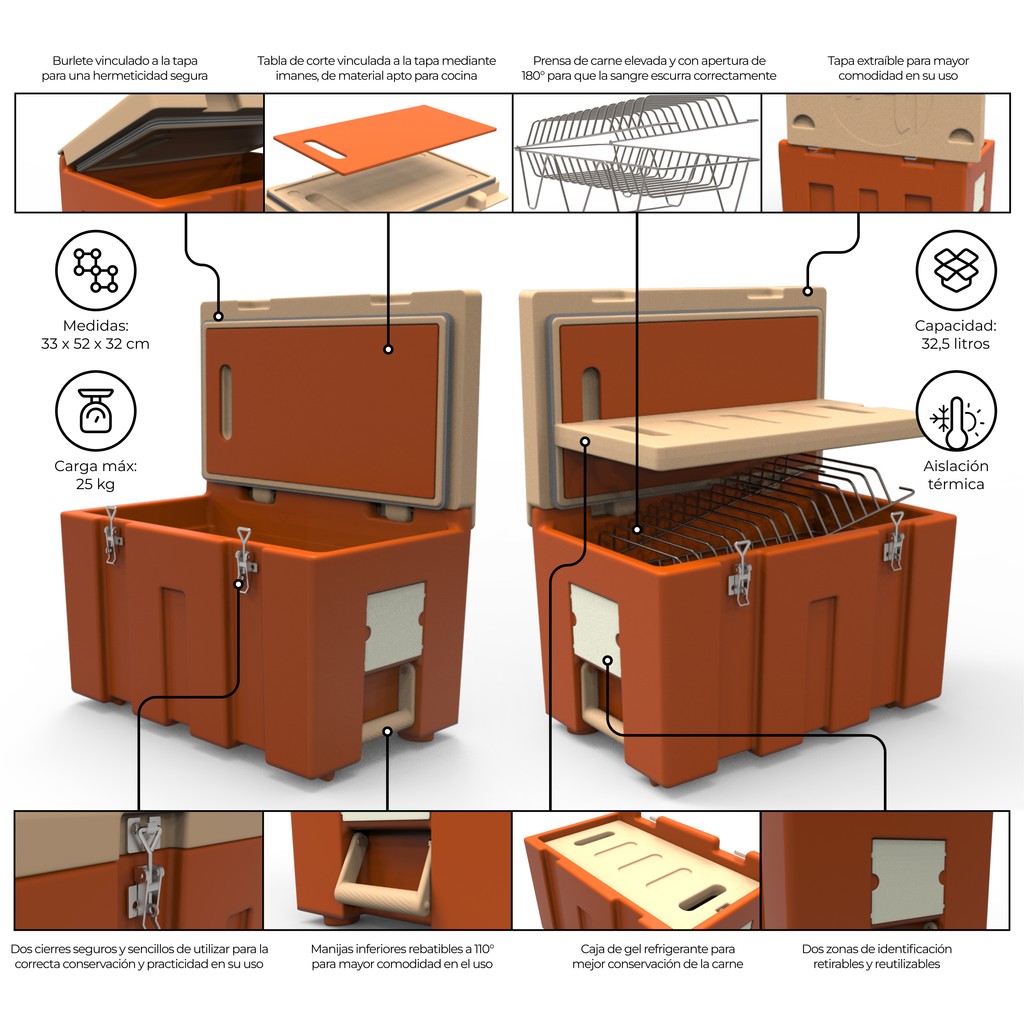 Burlete vinculado a la tapa para una hermeticidad segura

Tabla de corte vinculada a la tapa mediante imanes, de material apto para cocina

Prensa de carne elevada y con apertura de 180° para que la sangre escurra correctamente

Tapa extraíble para mayor comodidad en su uso

Medidas:
33 x 52 x 32 cm

Carga máx:
25 kg

Capacidad:
32,5 litros

Aislación térmica

Dos cierres seguros y sencillos de utilizar para la correcta conservación y practicidad en su uso

Manijas inferiores rebatibles a 110° para mayor comodidad en el uso

Caja de gel refrigerante para mejor conservación de la carne

Dos zonas de identificación retirables y reutilizables