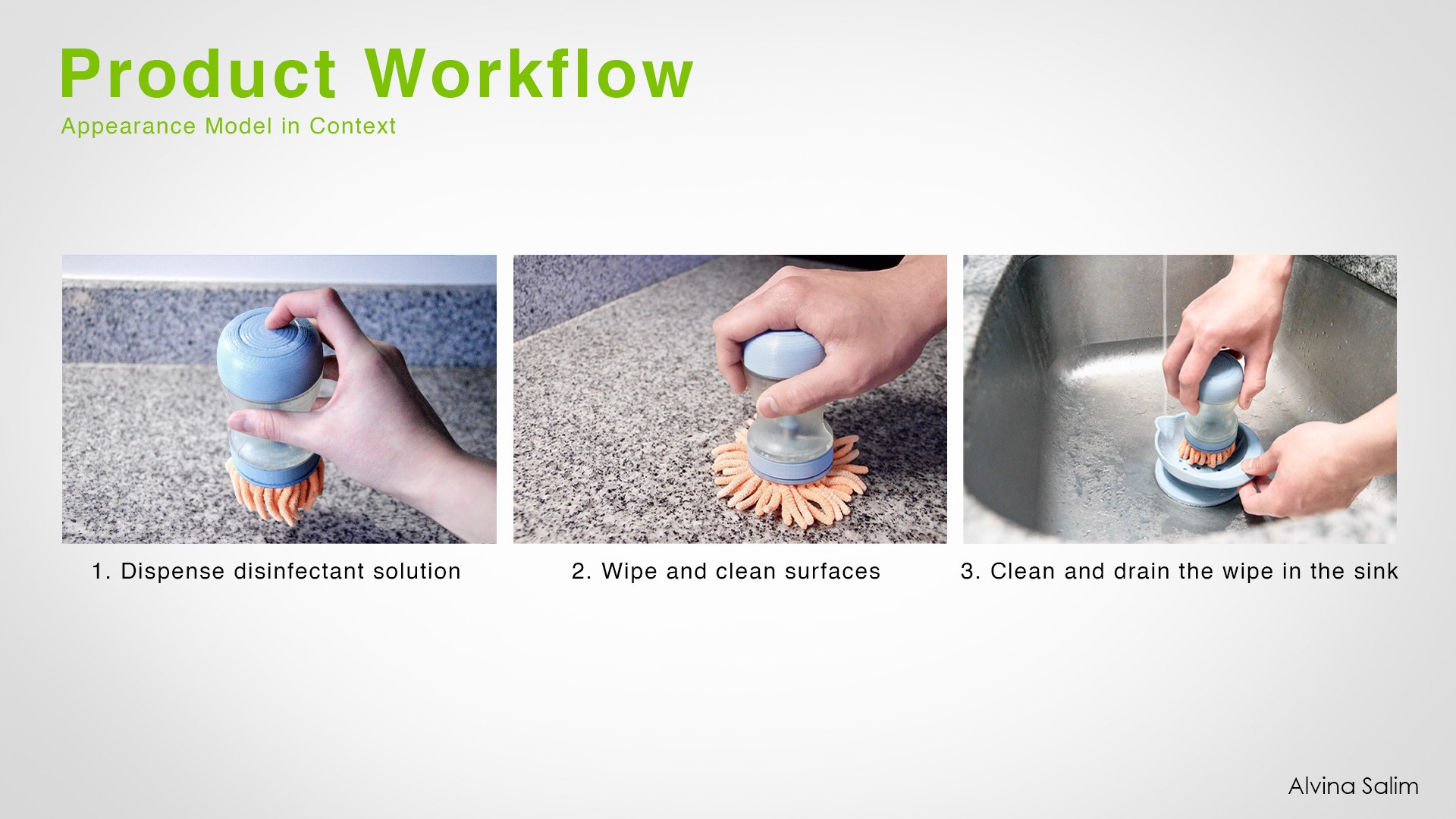 Product Workflow
Appearance Model in Context

1. Dispense disinfectant solution

2. Wipe and clean surfaces

3. Clean and drain the wipe in the sink

Alvina Salim