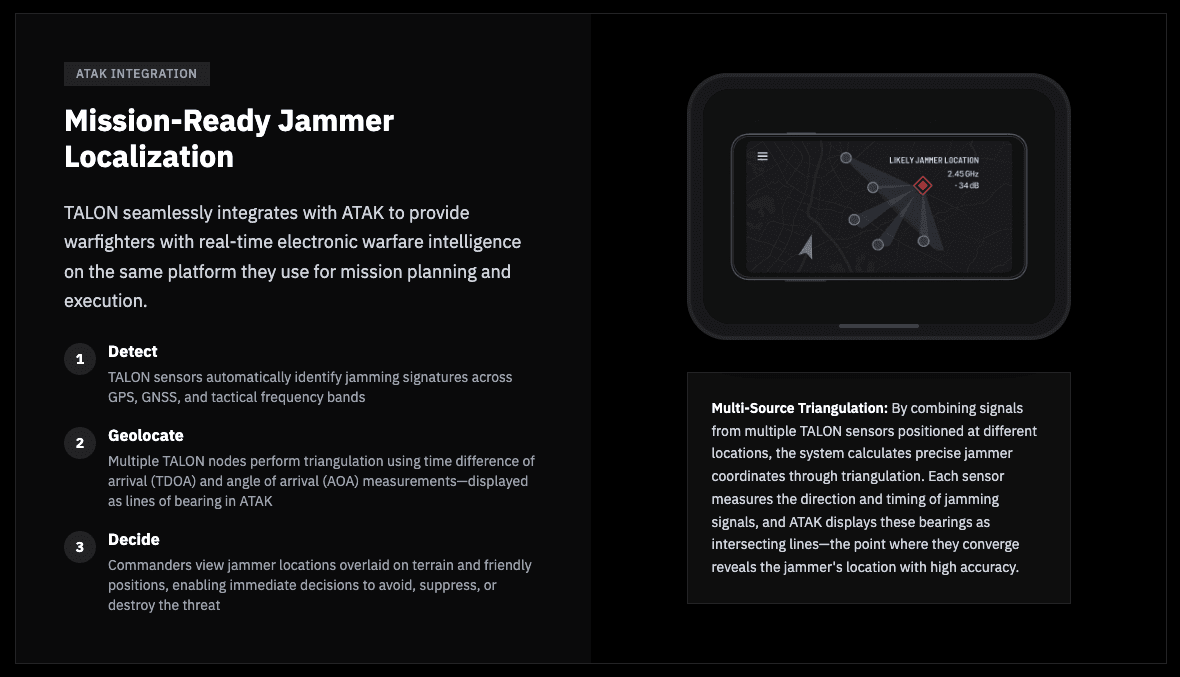 ATAK INTEGRATION

Mission-Ready Jammer Localization

TALON seamlessly integrates with ATAK to provide warfighters with real-time electronic warfare intelligence on the same platform they use for mission planning and execution.

1 Detect
TALON sensors automatically identify jamming signatures across GPS, GNSS, and tactical frequency bands

2 Geolocate
Multiple TALON nodes perform triangulation using time difference of arrival (TDOA) and angle of arrival (AOA) measurements—displayed as lines of bearing in ATAK

3 Decide
Commanders view jammer locations overlaid on terrain and friendly positions, enabling immediate decisions to avoid, suppress, or destroy the threat

LIKELY JAMMER LOCATION
2.45 GHz
-34 dB

Multi-Source Triangulation: By combining signals from multiple TALON sensors positioned at different locations, the system calculates precise jammer coordinates through triangulation. Each sensor measures the direction and timing of jamming signals, and ATAK displays these bearings as intersecting lines—the point where they converge reveals the jammer's location with high accuracy.