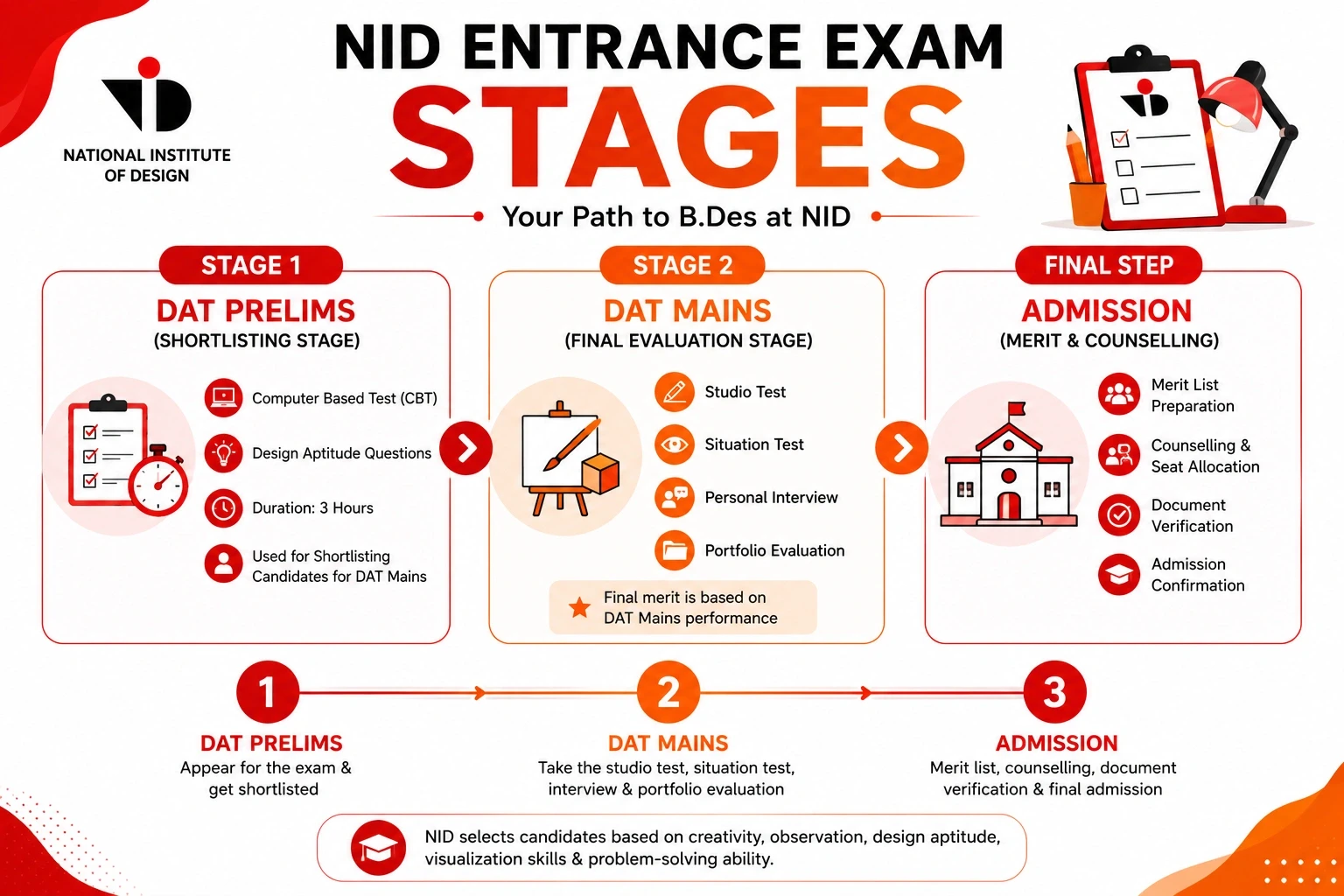 NATIONAL INSTITUTE OF DESIGN

NID ENTRANCE EXAM
STAGES
Your Path to B.Des at NID

STAGE 1
DAT PRELIMS
(SHORTLISTING STAGE)
Computer Based Test (CBT)
Design Aptitude Questions
Duration: 3 Hours
Used for Shortlisting Candidates for DAT Mains

STAGE 2
DAT MAINS
(FINAL EVALUATION STAGE)
Studio Test
Situation Test
Personal Interview
Portfolio Evaluation
Final merit is based on DAT Mains performance

FINAL STEP
ADMISSION
(MERIT & COUNSELLING)
Merit List Preparation
Counselling & Seat Allocation
Document Verification
Admission Confirmation

1
DAT PRELIMS
Appear for the exam & get shortlisted

2
DAT MAINS
Take the studio test, situation test, interview & portfolio evaluation

3
ADMISSION
Merit list, counselling, document verification & final admission

NID selects candidates based on creativity, observation, design aptitude, visualization skills & problem-solving ability.