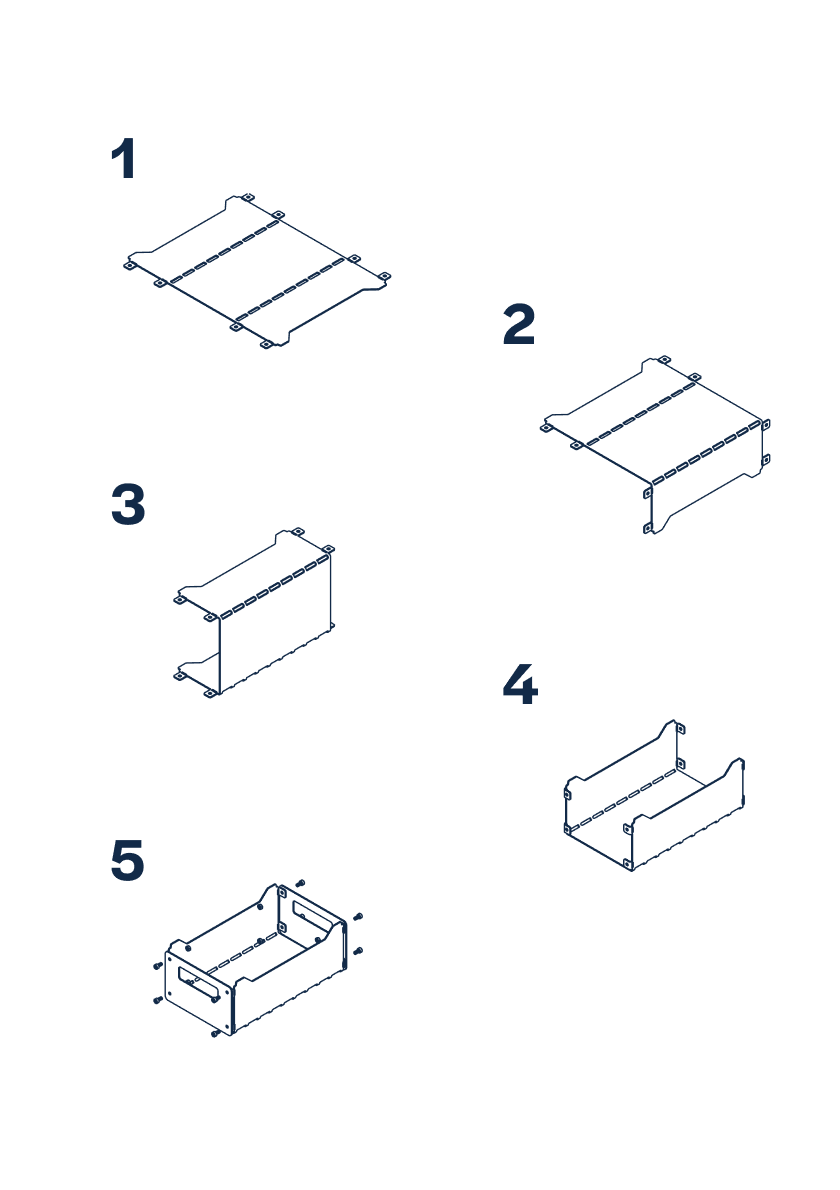 1

2

3

4

5