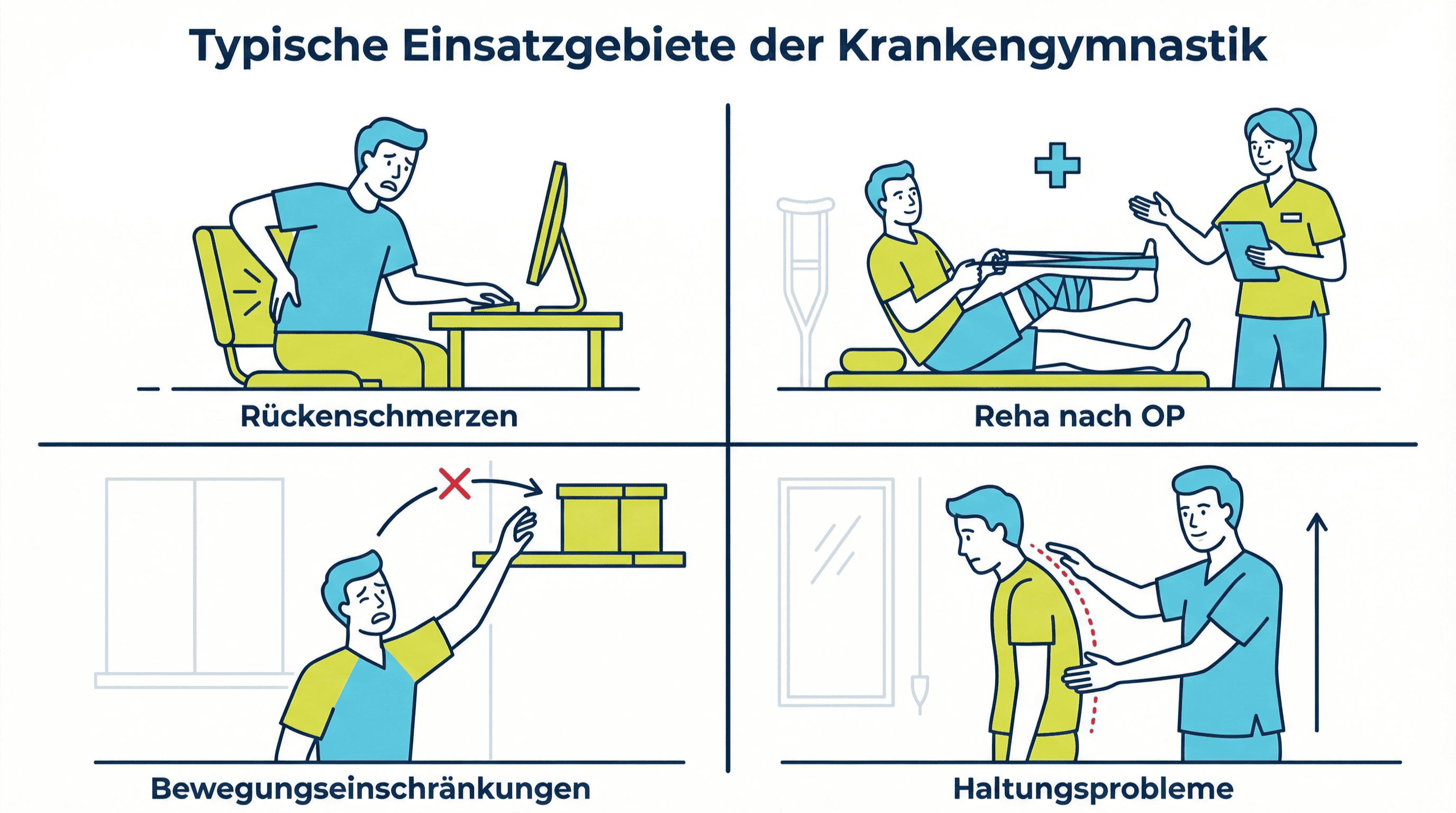 Typische Einsatzgebiete der Krankengymnastik

Rückenschmerzen

Reha nach OP

Bewegungseinschränkungen

Haltungsprobleme