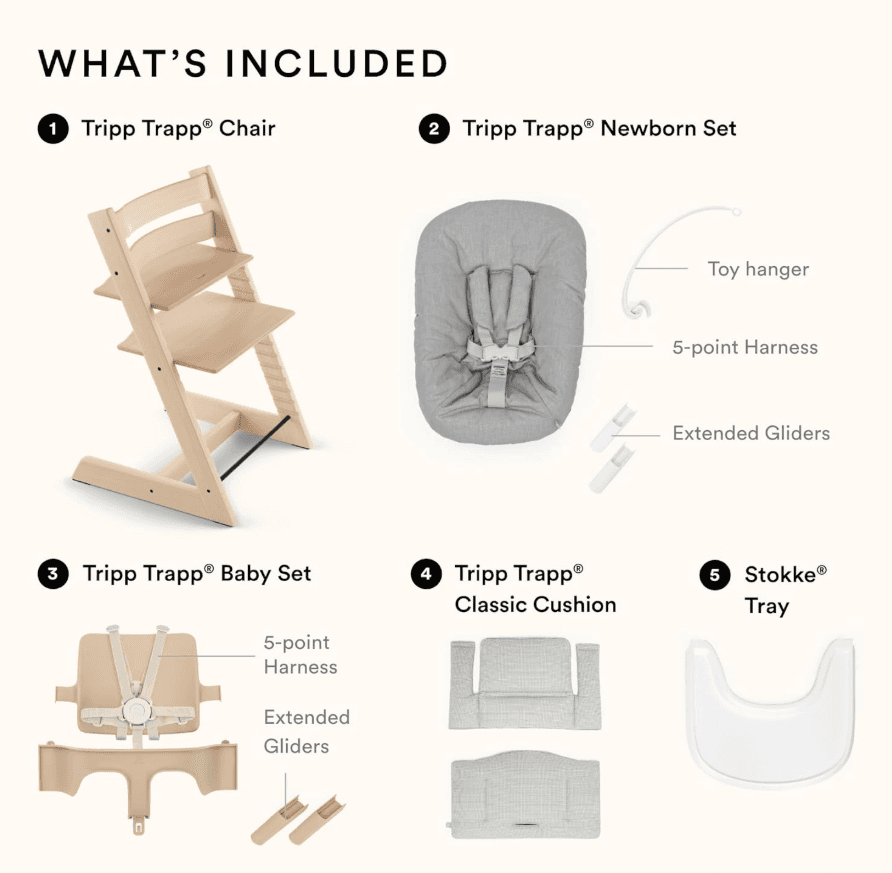 WHAT'S INCLUDED

1 Tripp Trapp® Chair

2 Tripp Trapp® Newborn Set

Toy hanger

5-point Harness

Extended Gliders

3 Tripp Trapp® Baby Set

5-point Harness

Extended Gliders

4 Tripp Trapp® Classic Cushion

5 Stokke® Tray