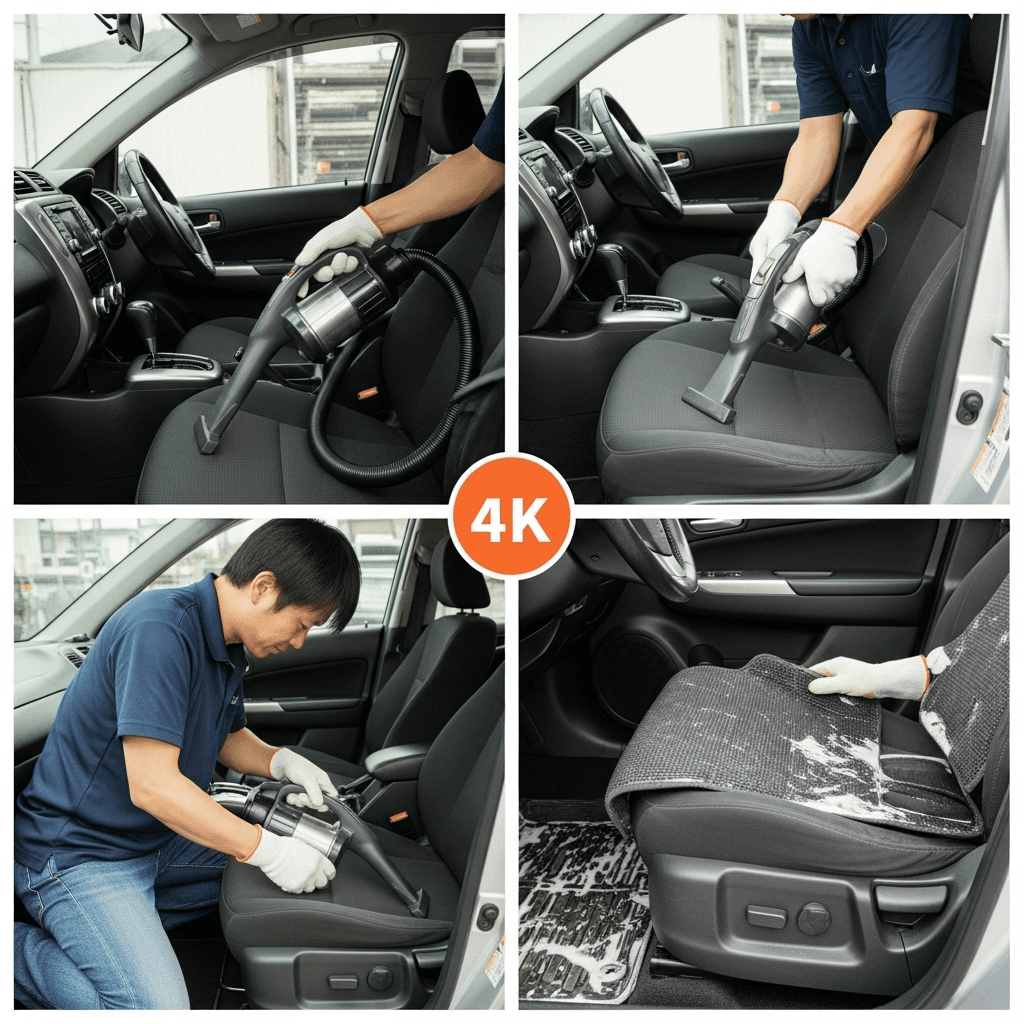 4K