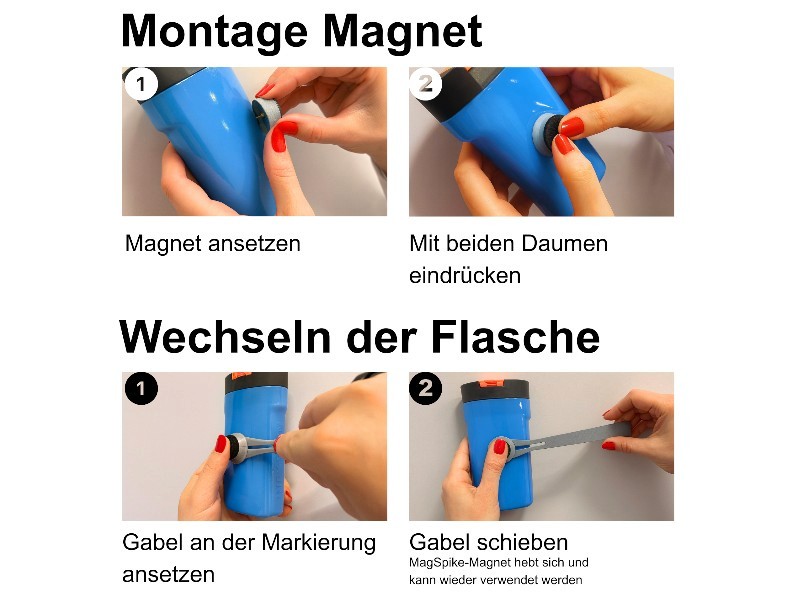 Montage Magnet

1

Magnet ansetzen

2

Mit beiden Daumen eindrücken

Wechseln der Flasche

1

Gabel an der Markierung ansetzen

2

Gabel schieben
MagSpike-Magnet hebt sich und kann wieder verwendet werden