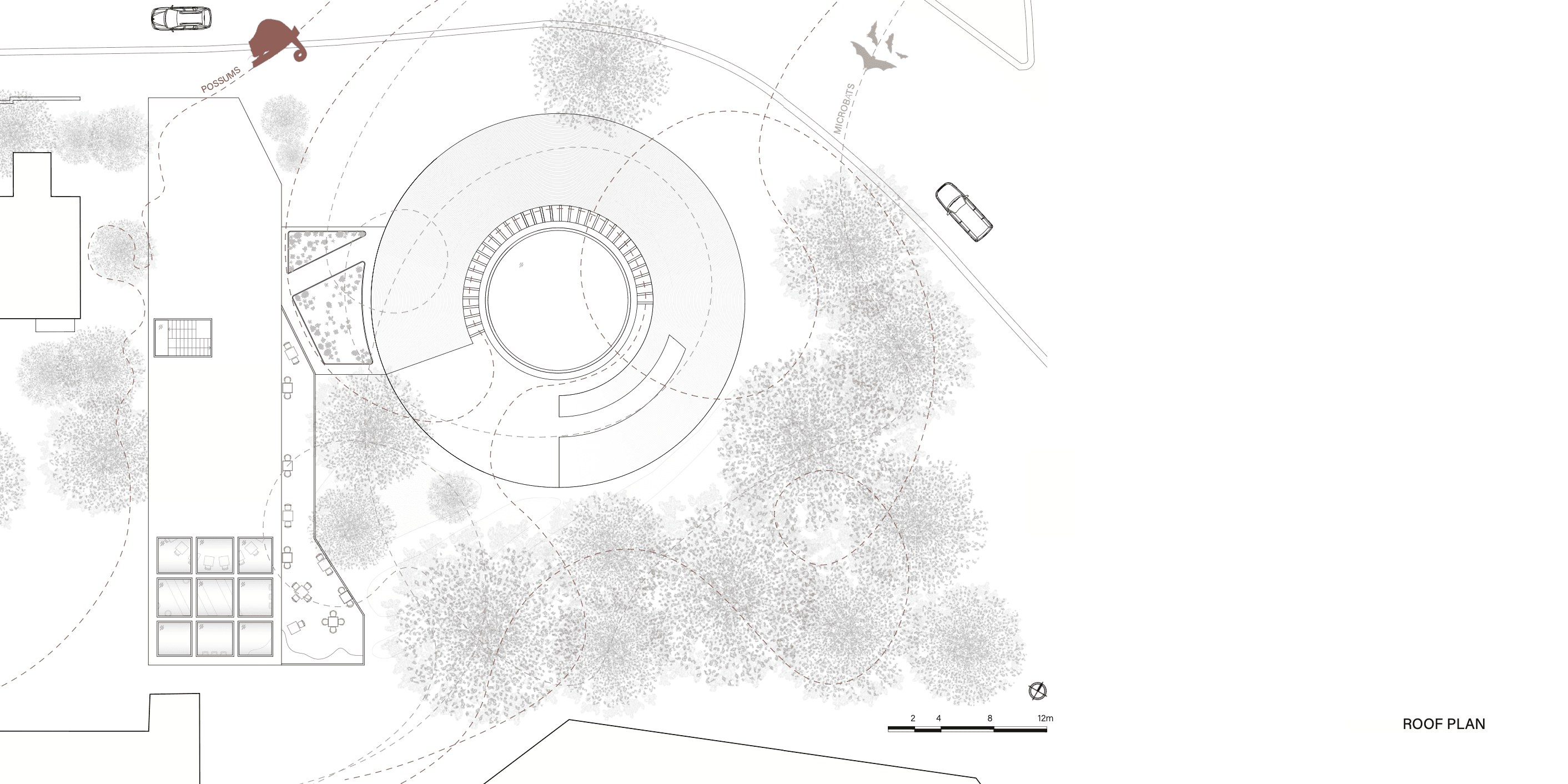 POSSUMS

MICROBATS

2 4 8 12m

ROOF PLAN