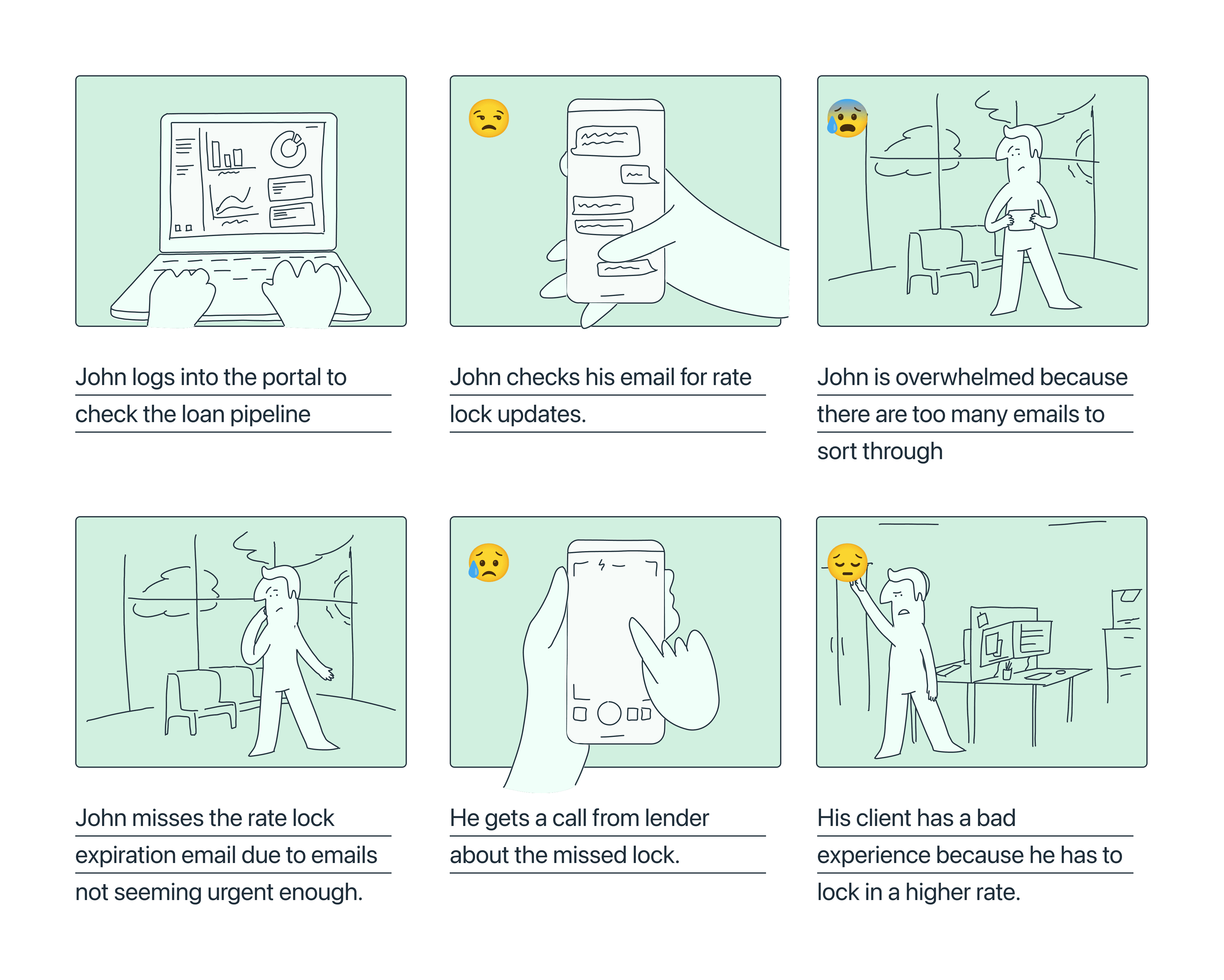 John logs into the portal to check the loan pipeline

John checks his email for rate lock updates.

John is overwhelmed because there are too many emails to sort through

John misses the rate lock expiration email due to emails not seeming urgent enough.

He gets a call from lender about the missed lock.

His client has a bad experience because he has to lock in a higher rate.