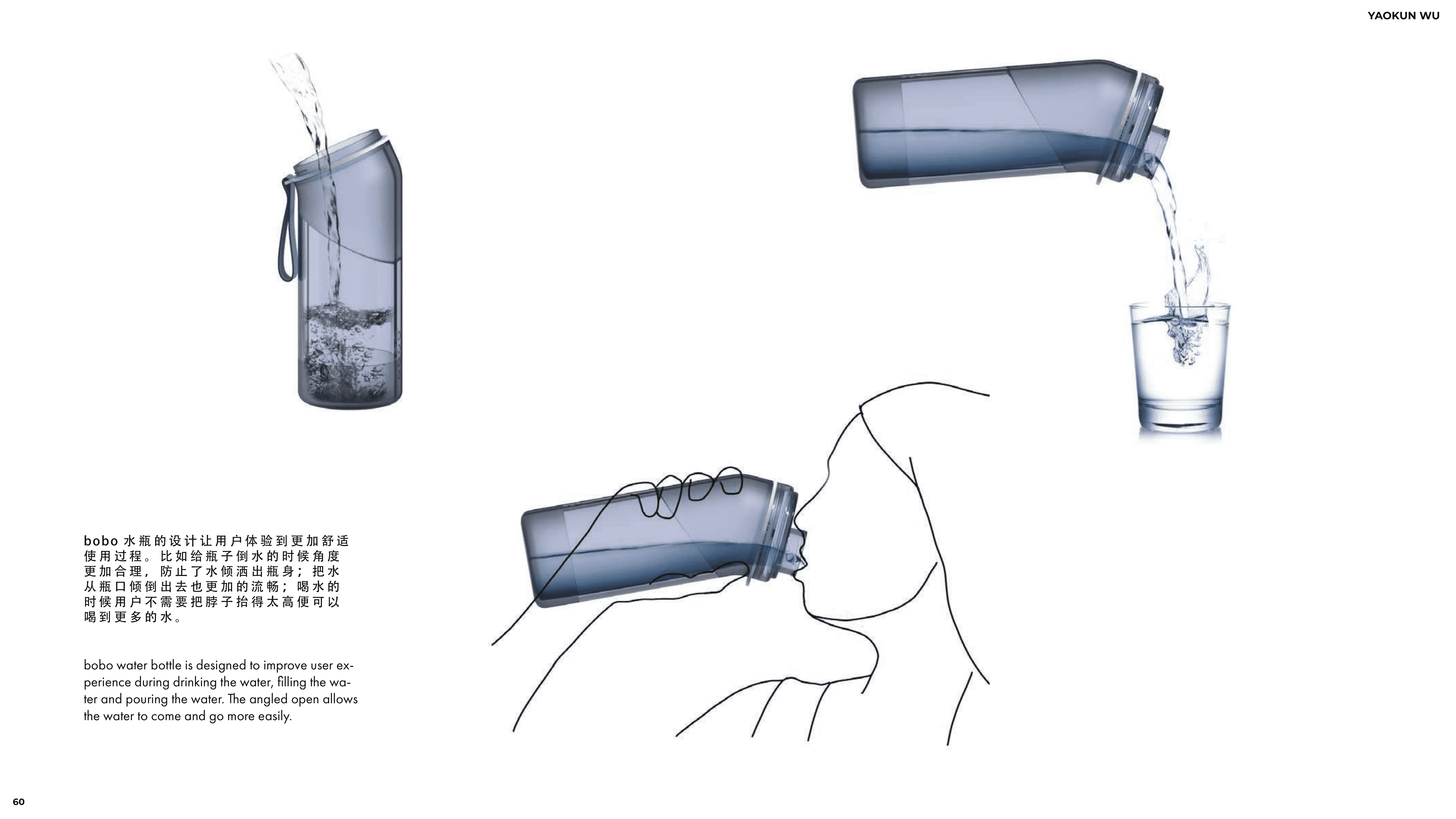 YAOKUN WU

bobo 水瓶的设计让用户体验到更加舒适使用过程。比如给瓶子倒水的时候角度更加合理，防止了水倾洒出瓶身；把水从瓶口倾倒出去也更加的流畅；喝水的时候用户不需要把脖子抬得太高便可以喝到更多的水。

bobo water bottle is designed to improve user experience during drinking the water, filling the water and pouring the water. The angled open allows the water to come and go more easily.

60