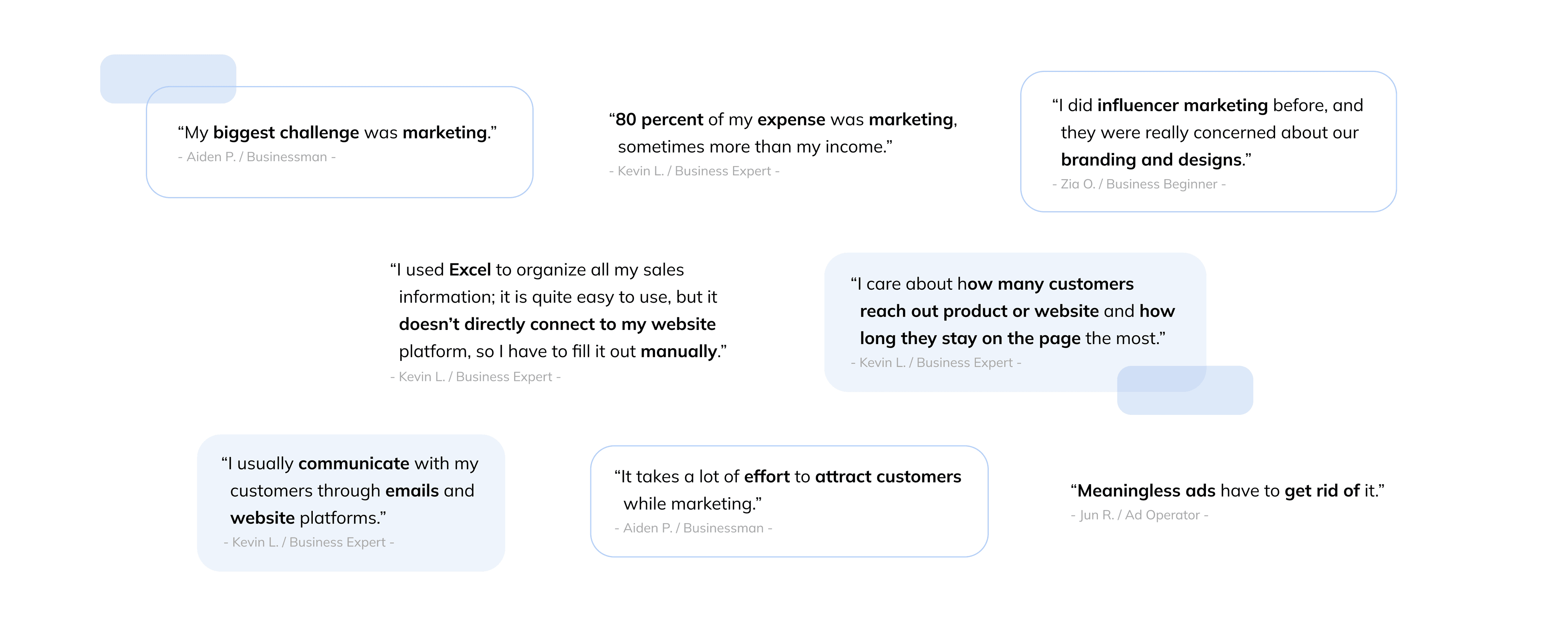 "My biggest challenge was marketing."
- Aiden P. / Businessman -

"80 percent of my expense was marketing, sometimes more than my income."
- Kevin L. / Business Expert -

"I did influencer marketing before, and they were really concerned about our branding and designs."
- Zia O. / Business Beginner -

"I used Excel to organize all my sales information; it is quite easy to use, but it doesn't directly connect to my website platform, so I have to fill it out manually."
- Kevin L. / Business Expert -

"I care about how many customers reach out product or website and how long they stay on the page the most."
- Kevin L. / Business Expert -

"I usually communicate with my customers through emails and website platforms."
- Kevin L. / Business Expert -

"It takes a lot of effort to attract customers while marketing."
- Aiden P. / Businessman -

"Meaningless ads have to get rid of it."
- Jun R. / Ad Operator -