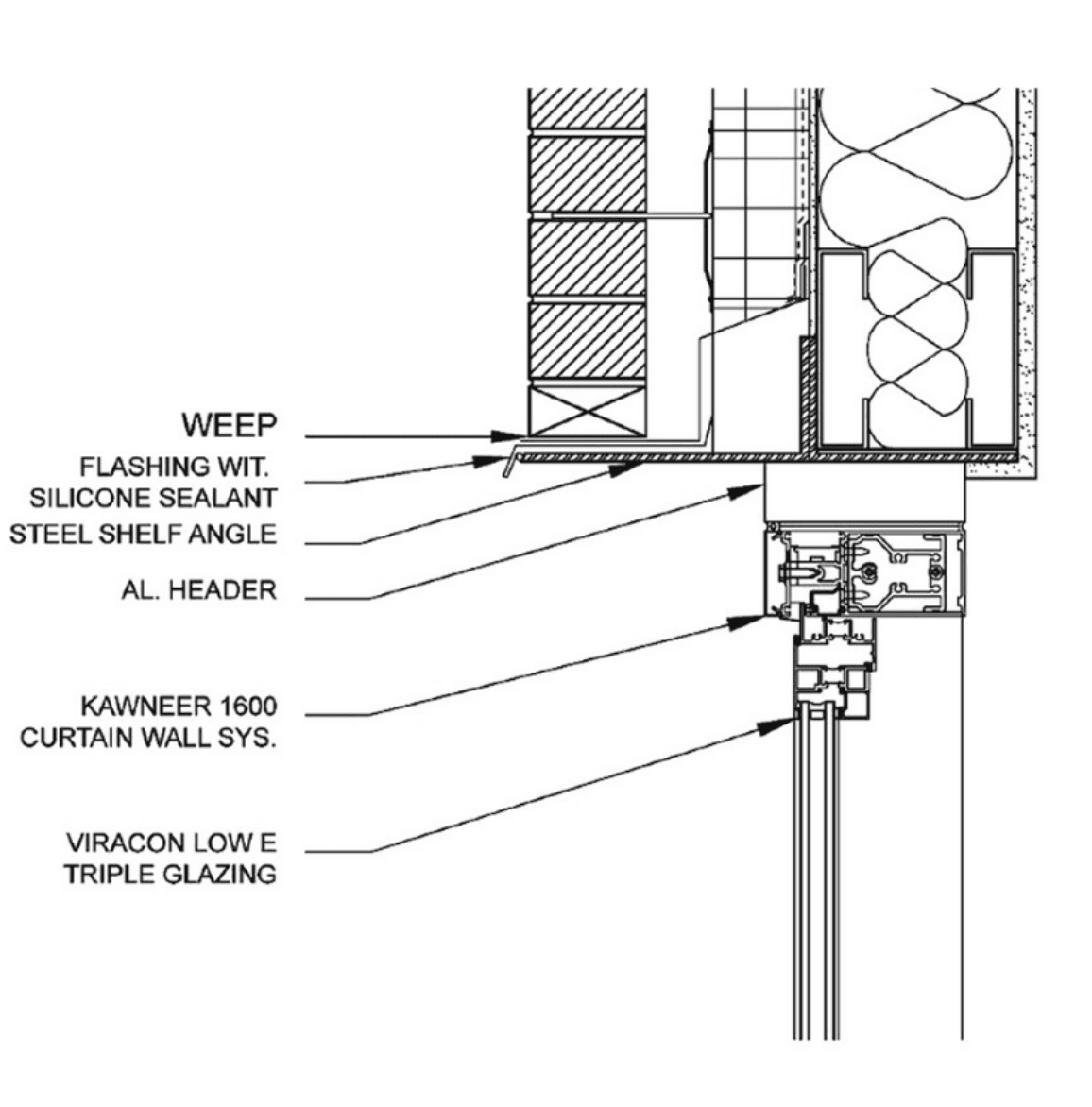 WEEP
FLASHING WIT.
SILICONE SEALANT
STEEL SHELF ANGLE
AL. HEADER
KAWNEER 1600
CURTAIN WALL SYS.
VIRACON LOW E
TRIPLE GLAZING