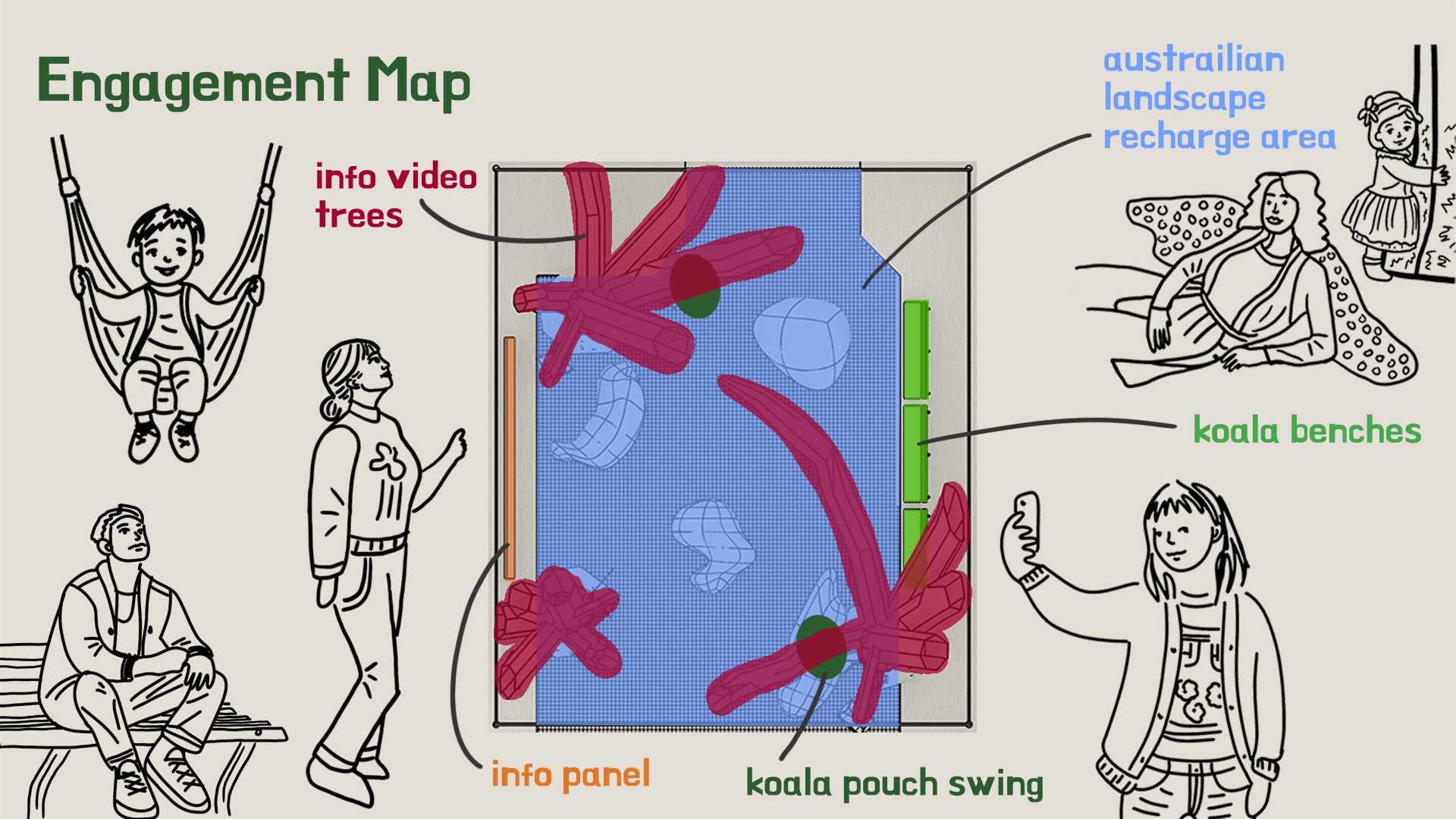 Engagement Map

info video trees

austrailian landscape recharge area

koala benches

info panel

koala pouch swing