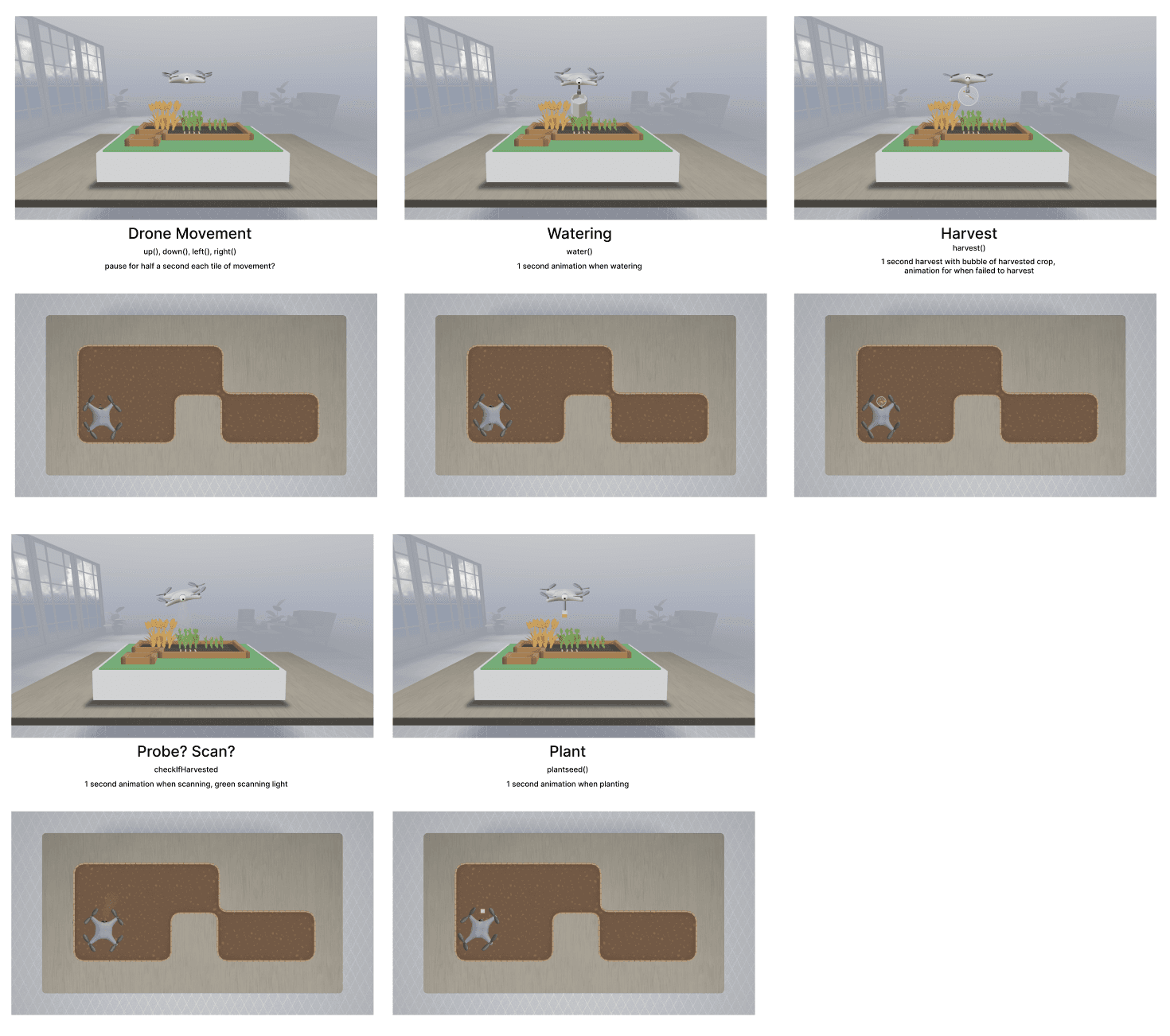 Drone Movement

up(), down(), left(), right()

pause for half a second each tile of movement?

Watering

water()

1 second animation when watering

Harvest

harvest()

1 second harvest with bubble of harvested crop, animation for when failed to harvest

Probe? Scan?

checkIfHarvested

1 second animation when scanning, green scanning light

Plant

plantseed()

1 second animation when planting