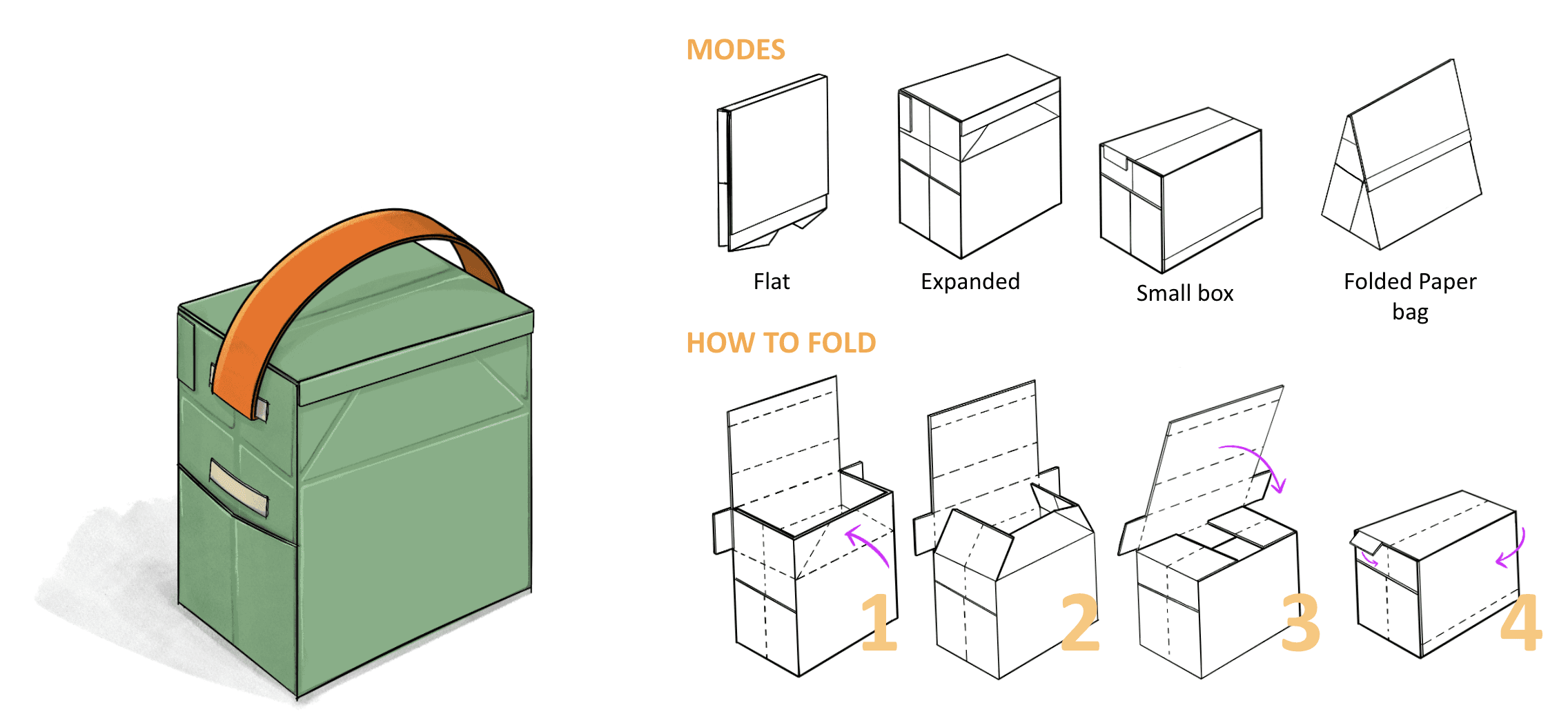 MODES

Flat

Expanded

Small box

Folded Paper bag

HOW TO FOLD

1

2

3

4