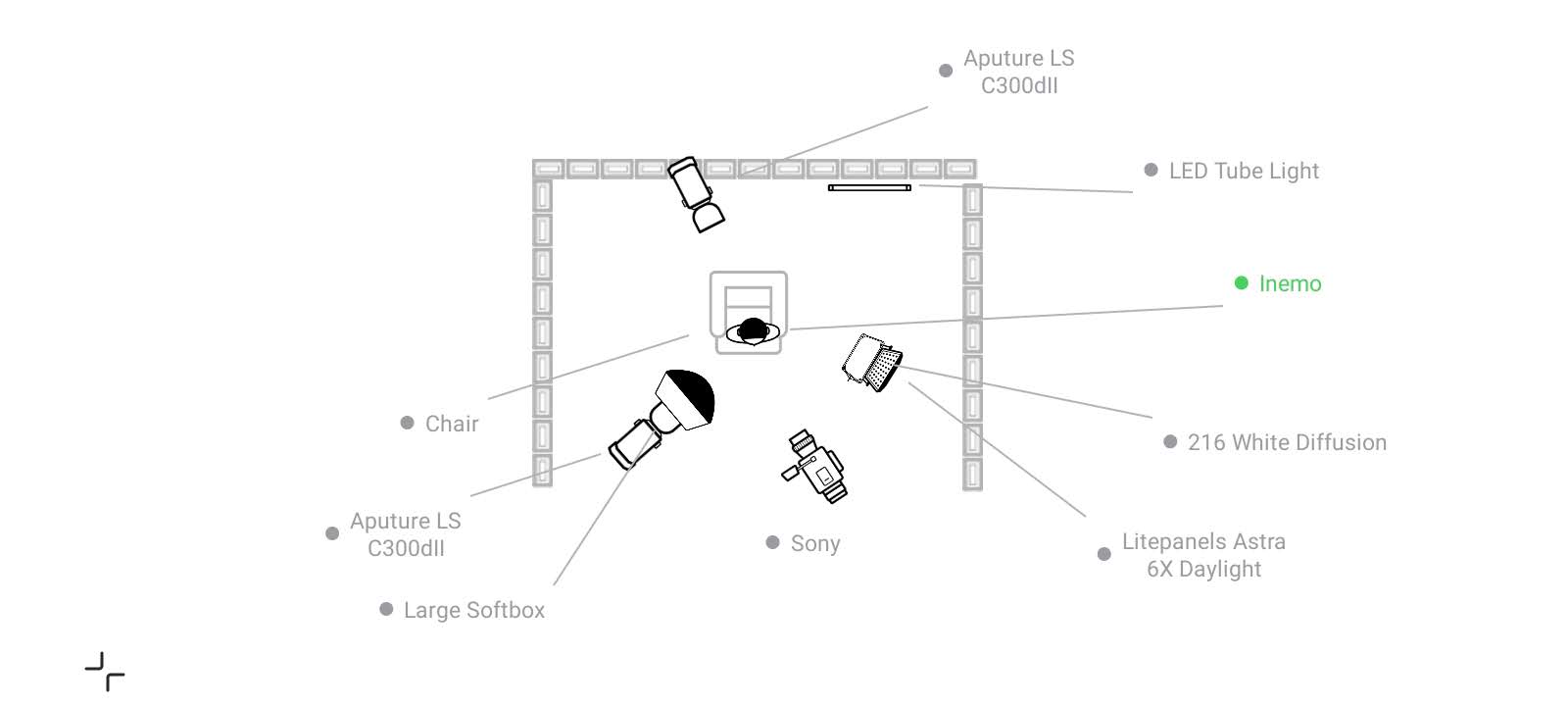 Aputure LS C300dII

LED Tube Light

Inemo

Chair

216 White Diffusion

Aputure LS C300dII

Sony

Litepanels Astra 6X Daylight

Large Softbox