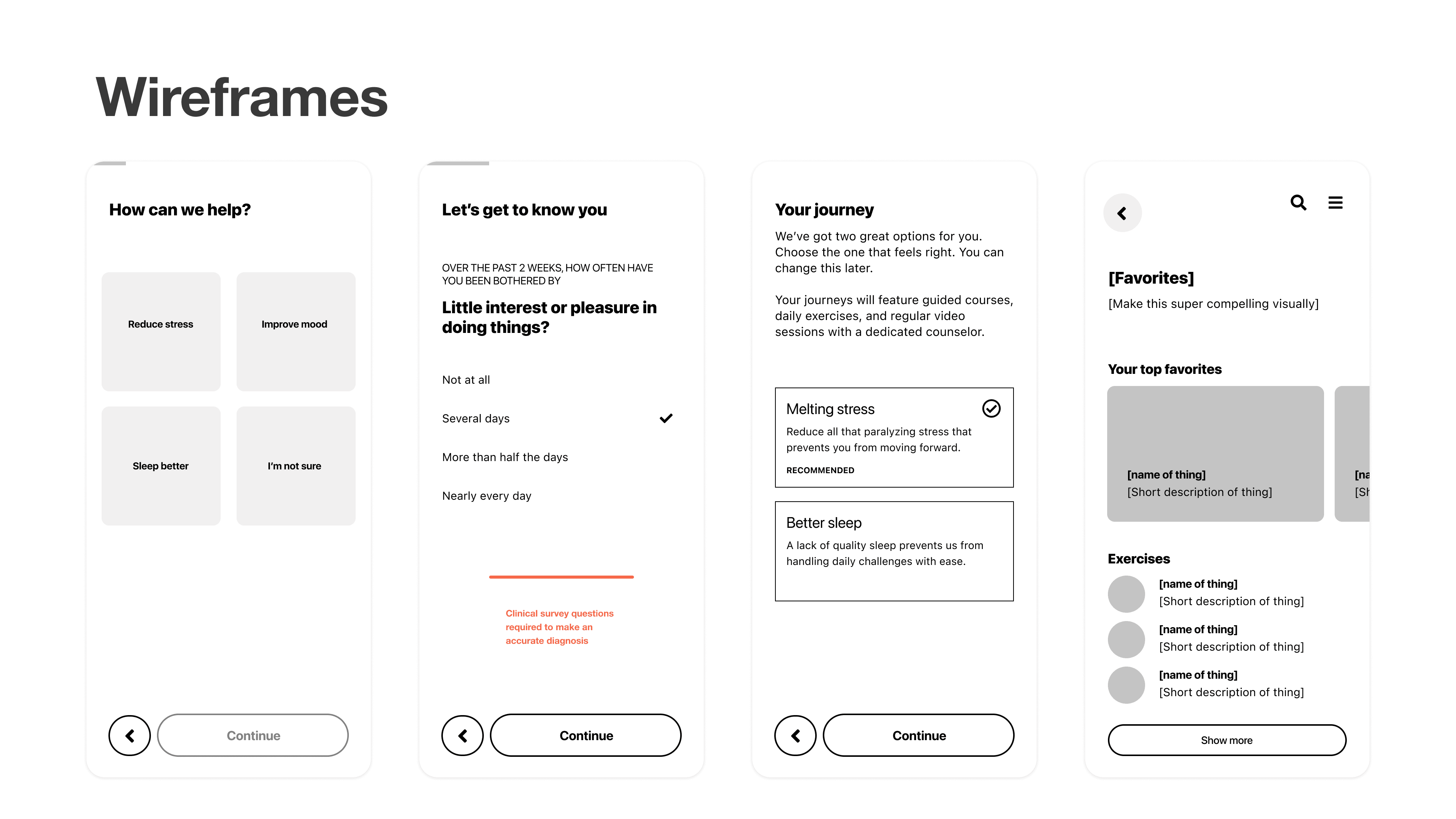 Wireframes

How can we help?

Reduce stress

Improve mood

Sleep better

I'm not sure

Continue

Let's get to know you

OVER THE PAST 2 WEEKS, HOW OFTEN HAVE YOU BEEN BOTHERED BY

Little interest or pleasure in doing things?

Not at all

Several days

More than half the days

Nearly every day

Clinical survey questions required to make an accurate diagnosis

Continue

Your journey

We've got two great options for you. Choose the one that feels right. You can change this later.

Your journeys will feature guided courses, daily exercises, and regular video sessions with a dedicated counselor.

Melting stress

Reduce all that paralyzing stress that prevents you from moving forward.

RECOMMENDED

Better sleep

A lack of quality sleep prevents us from handling daily challenges with ease.

Continue

[Favorites]

[Make this super compelling visually]

Your top favorites

[name of thing]
[Short description of thing]

[na
[Sh

Exercises

[name of thing]
[Short description of thing]

[name of thing]
[Short description of thing]

[name of thing]
[Short description of thing]

Show more