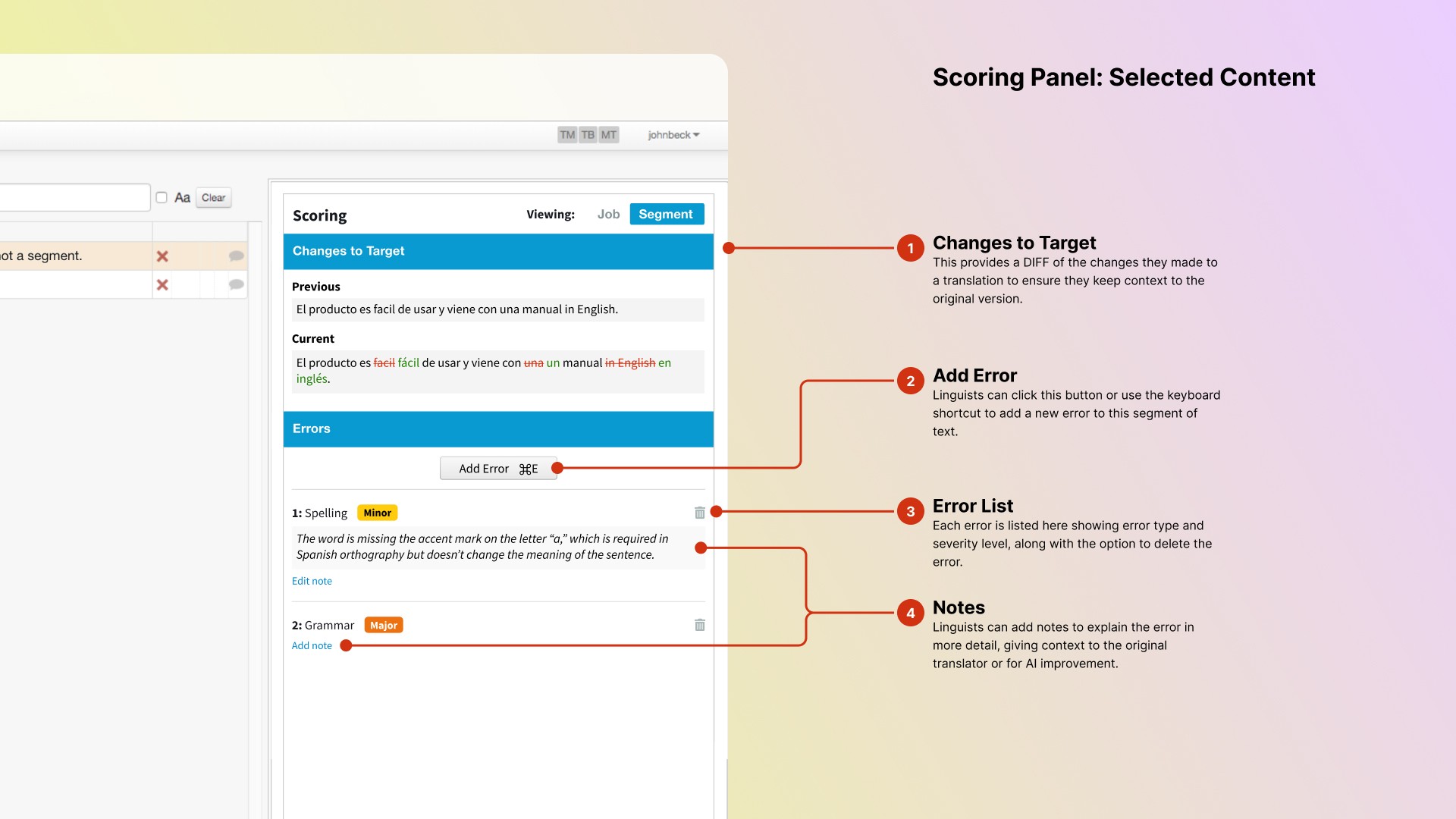 TM TB MT johnbeck

Aa Clear

ot a segment.

Scoring Viewing: Job Segment

Changes to Target

Previous

El producto es facil de usar y viene con una manual in English.

Current

El producto es facil fácil de usar y viene con una un manual in English en inglés.

Errors

Add Error ⌘E

1: Spelling Minor

The word is missing the accent mark on the letter "a," which is required in Spanish orthography but doesn't change the meaning of the sentence.

Edit note

2: Grammar Major

Add note

Scoring Panel: Selected Content

1 Changes to Target
This provides a DIFF of the changes they made to a translation to ensure they keep context to the original version.

2 Add Error
Linguists can click this button or use the keyboard shortcut to add a new error to this segment of text.

3 Error List
Each error is listed here showing error type and severity level, along with the option to delete the error.

4 Notes
Linguists can add notes to explain the error in more detail, giving context to the original translator or for AI improvement.