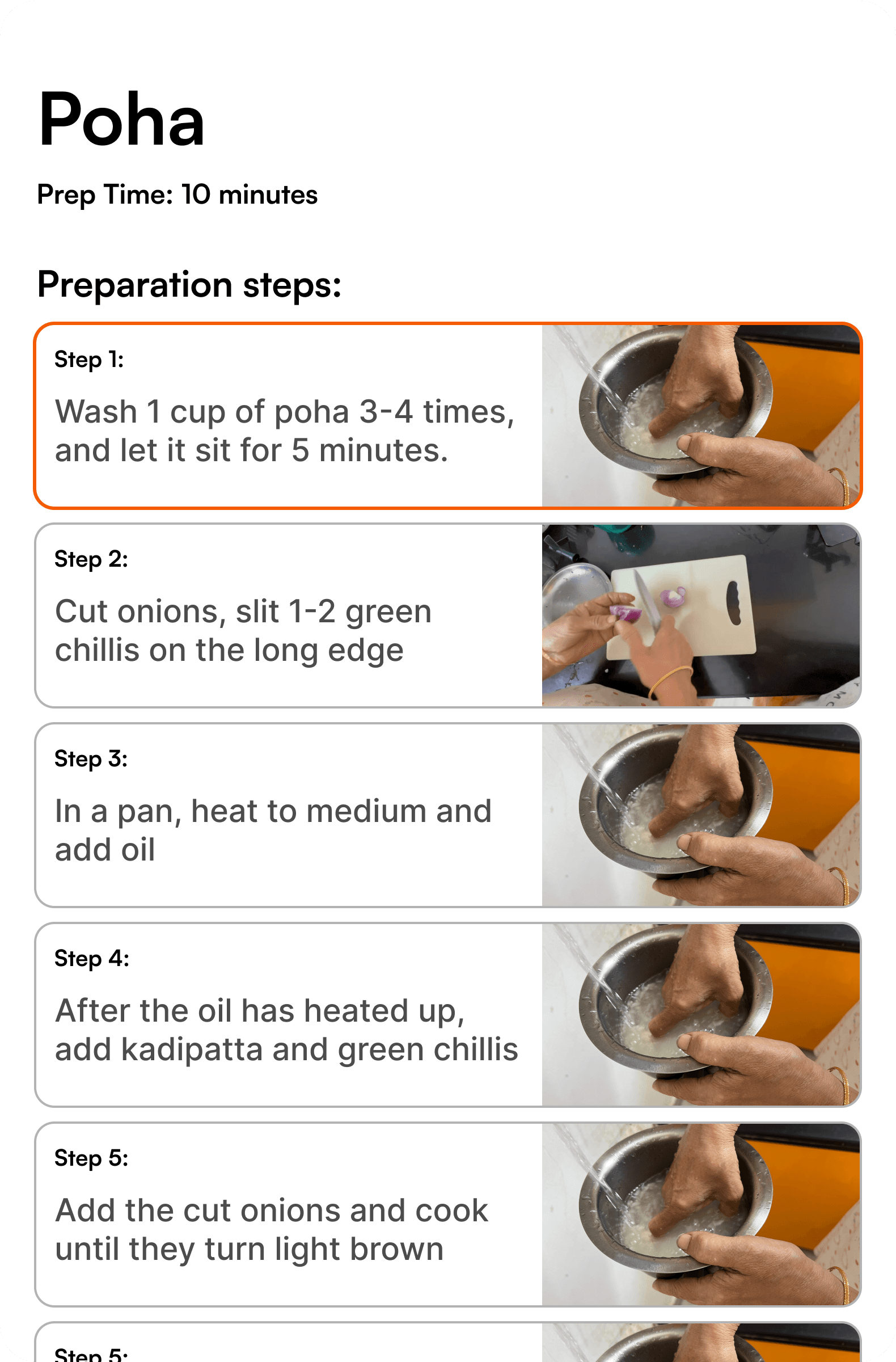 Poha

Prep Time: 10 minutes

Preparation steps:

Step 1:

Wash 1 cup of poha 3-4 times, and let it sit for 5 minutes.

Step 2:

Cut onions, slit 1-2 green chillis on the long edge

Step 3:

In a pan, heat to medium and add oil

Step 4:

After the oil has heated up, add kadipatta and green chillis

Step 5:

Add the cut onions and cook until they turn light brown

Step 5: