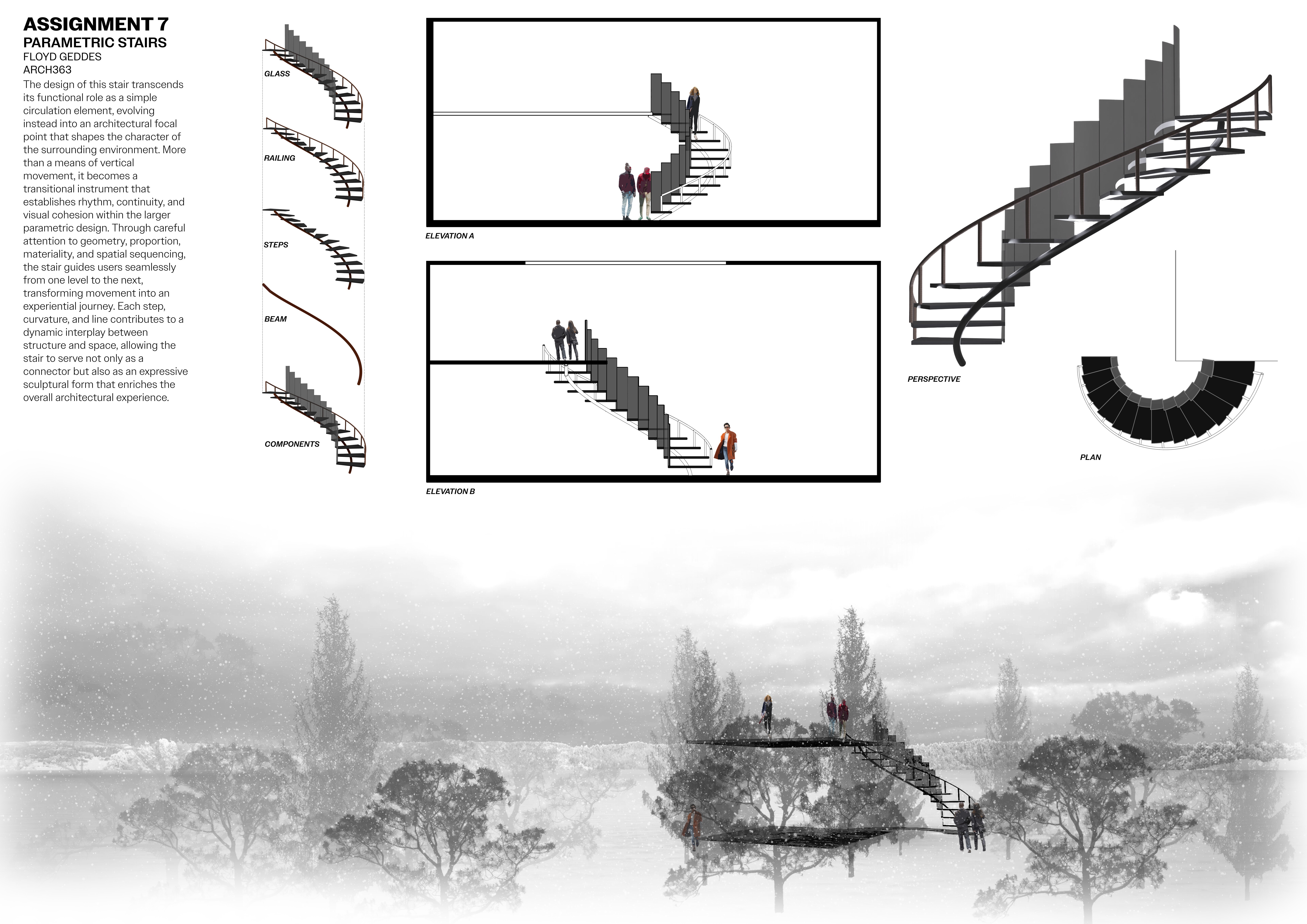 ASSIGNMENT 7
PARAMETRIC STAIRS
FLOYD GEDDES
ARCH363

The design of this stair transcends its functional role as a simple circulation element, evolving instead into an architectural focal point that shapes the character of the surrounding environment. More than a means of vertical movement, it becomes a transitional instrument that establishes rhythm, continuity, and visual cohesion within the larger parametric design. Through careful attention to geometry, proportion, materiality, and spatial sequencing, the stair guides users seamlessly from one level to the next, transforming movement into an experiential journey. Each step, curvature, and line contributes to a dynamic interplay between structure and space, allowing the stair to serve not only as a connector but also as an expressive sculptural form that enriches the overall architectural experience.

GLASS

RAILING

STEPS

BEAM

COMPONENTS

ELEVATION A

ELEVATION B

PERSPECTIVE

PLAN