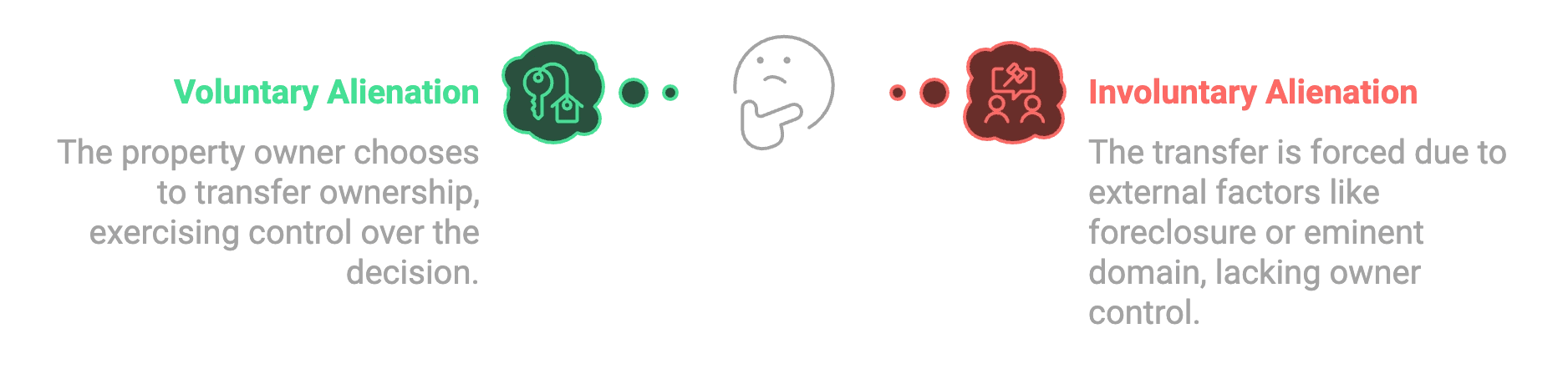 Voluntary Alienation

The property owner chooses to transfer ownership, exercising control over the decision.

Involuntary Alienation

The transfer is forced due to external factors like foreclosure or eminent domain, lacking owner control.