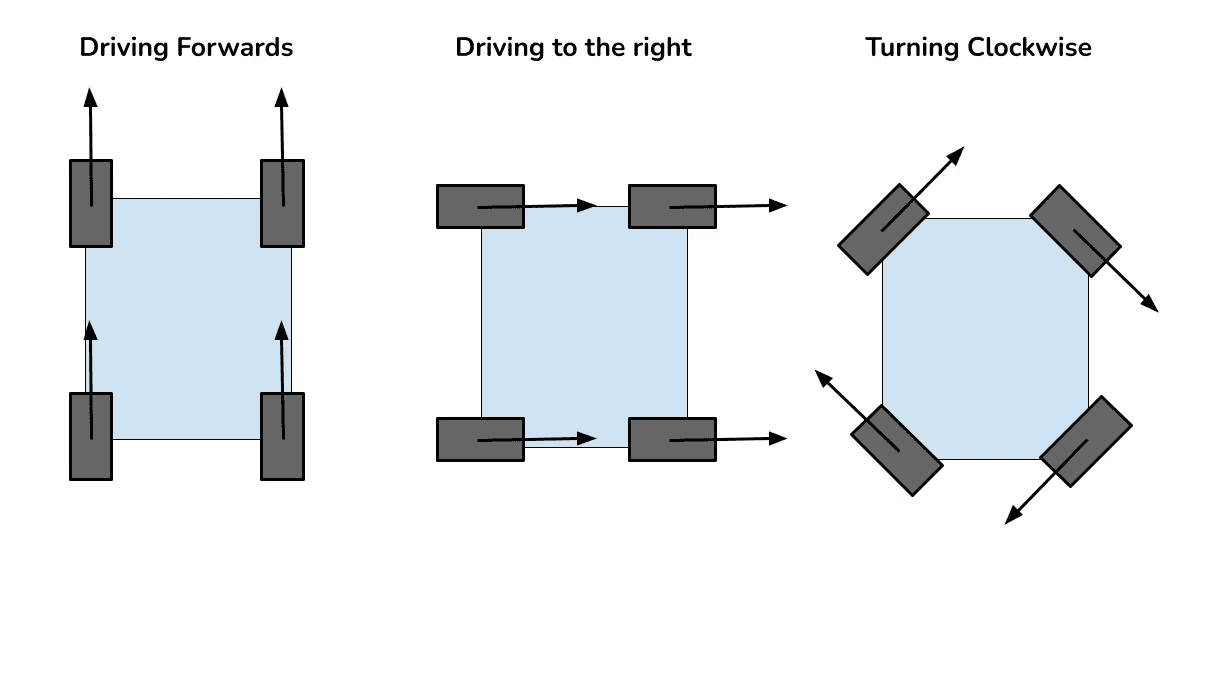 Driving Forwards

Driving to the right

Turning Clockwise