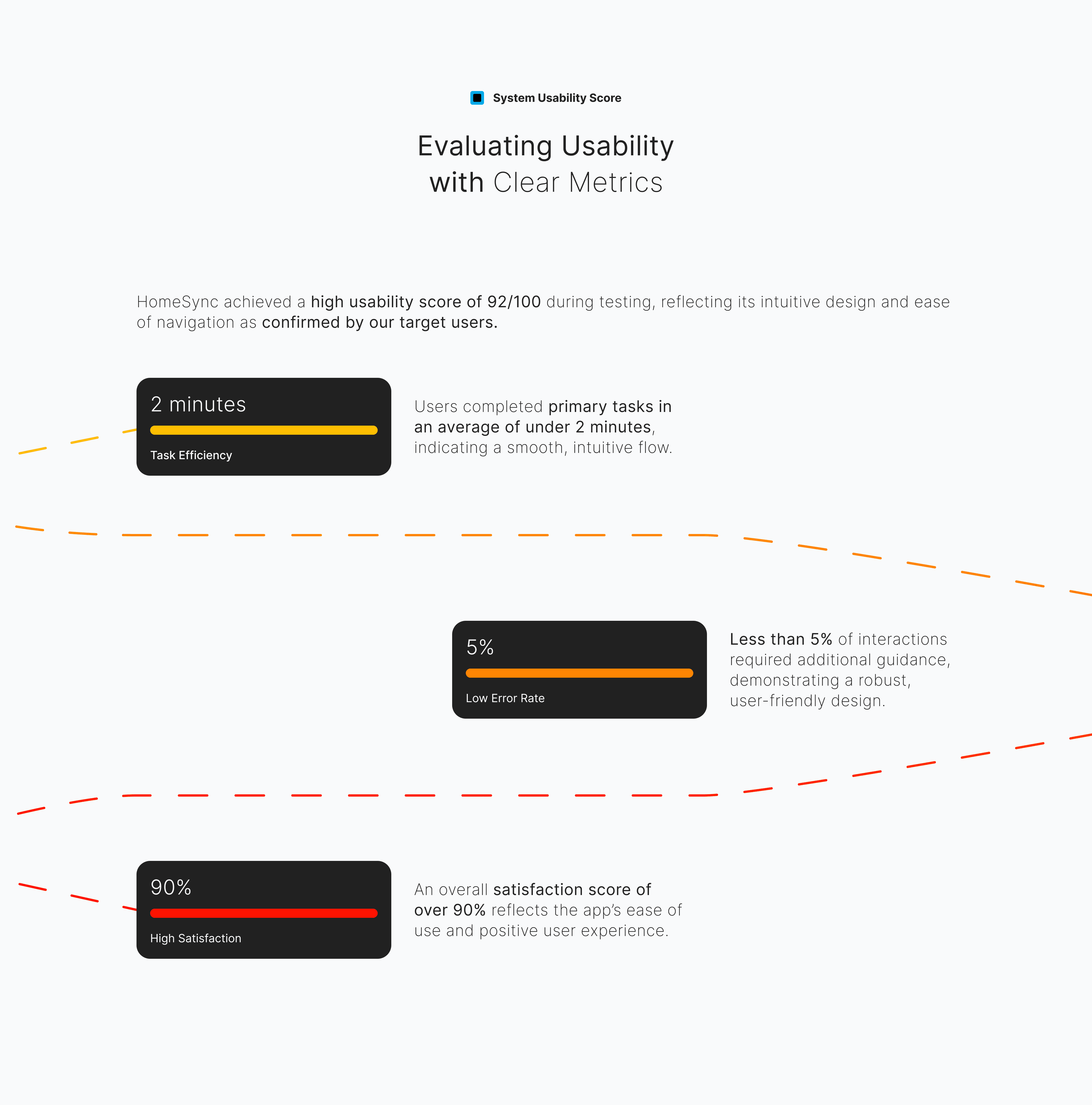 System Usability Score

Evaluating Usability
with Clear Metrics

HomeSync achieved a high usability score of 92/100 during testing, reflecting its intuitive design and ease of navigation as confirmed by our target users.

2 minutes

Task Efficiency

Users completed primary tasks in an average of under 2 minutes, indicating a smooth, intuitive flow.

5%

Low Error Rate

Less than 5% of interactions required additional guidance, demonstrating a robust, user-friendly design.

90%

High Satisfaction

An overall satisfaction score of over 90% reflects the app's ease of use and positive user experience.