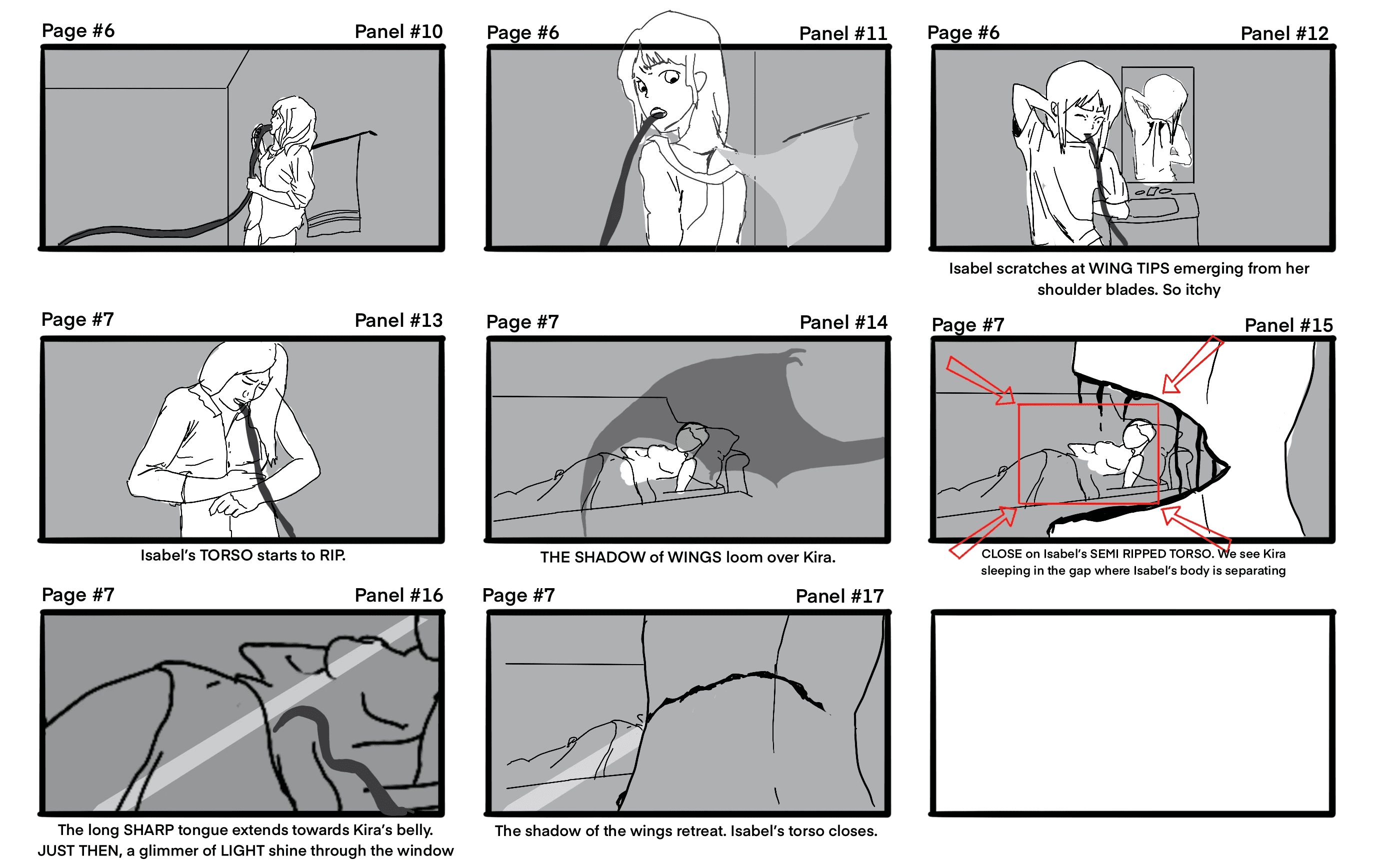 Page #6 Panel #10

Page #6 Panel #11

Page #6 Panel #12

Isabel scratches at WING TIPS emerging from her shoulder blades. So itchy

Page #7 Panel #13

Isabel's TORSO starts to RIP.

Page #7 Panel #14

THE SHADOW of WINGS loom over Kira.

Page #7 Panel #15

CLOSE on Isabel's SEMI RIPPED TORSO. We see Kira sleeping in the gap where Isabel's body is separating

Page #7 Panel #16

The long SHARP tongue extends towards Kira's belly. JUST THEN, a glimmer of LIGHT shine through the window

Page #7 Panel #17

The shadow of the wings retreat. Isabel's torso closes.