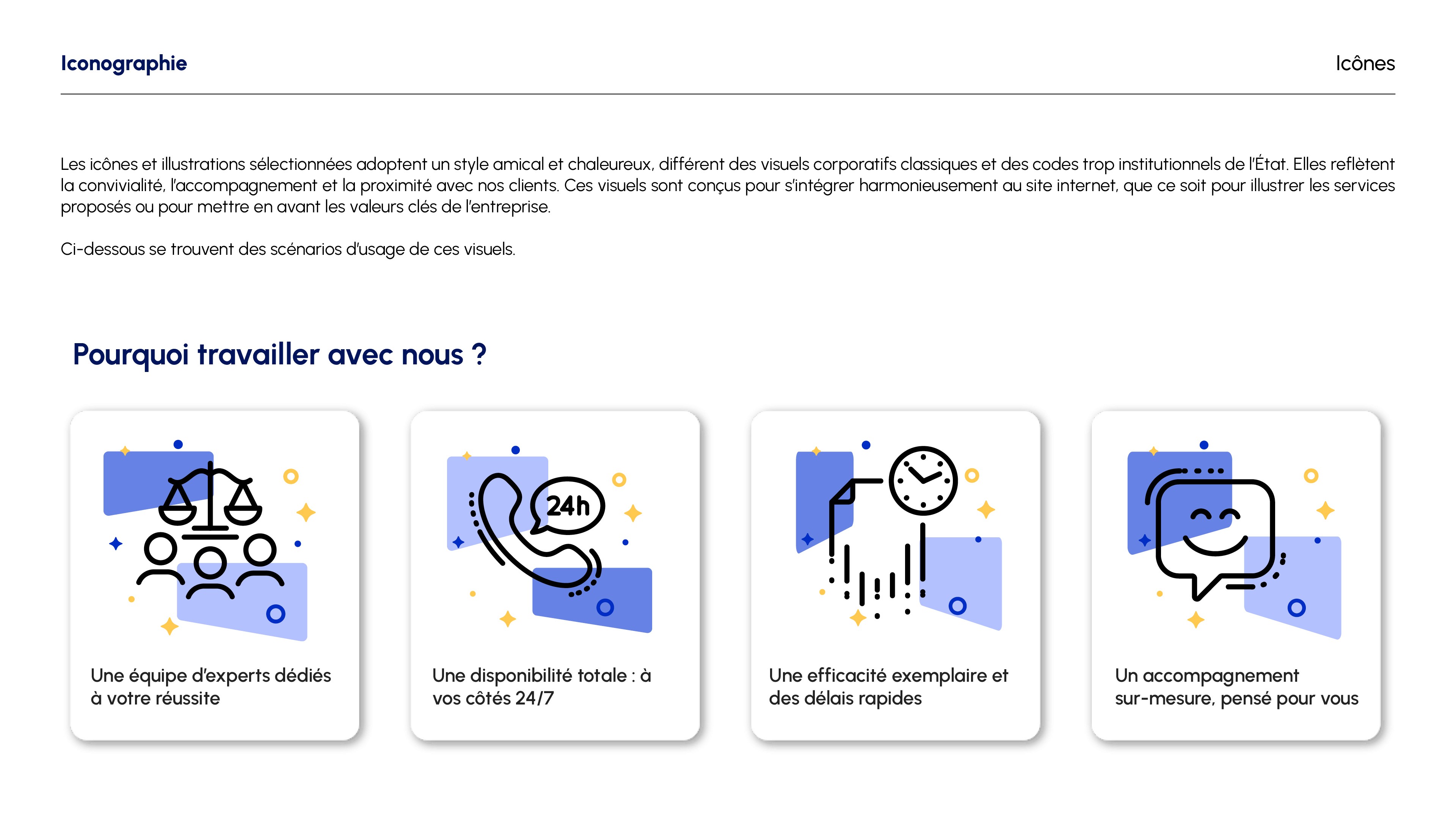 Iconographie

Icônes

Les icônes et illustrations sélectionnées adoptent un style amical et chaleureux, différent des visuels corporatifs classiques et des codes trop institutionnels de l'État. Elles reflètent la convivialité, l'accompagnement et la proximité avec nos clients. Ces visuels sont conçus pour s'intégrer harmonieusement au site internet, que ce soit pour illustrer les services proposés ou pour mettre en avant les valeurs clés de l'entreprise.

Ci-dessous se trouvent des scénarios d'usage de ces visuels.

Pourquoi travailler avec nous ?

Une équipe d'experts dédiés à votre réussite

24h

Une disponibilité totale : à vos côtés 24/7

Une efficacité exemplaire et des délais rapides

Un accompagnement sur-mesure, pensé pour vous