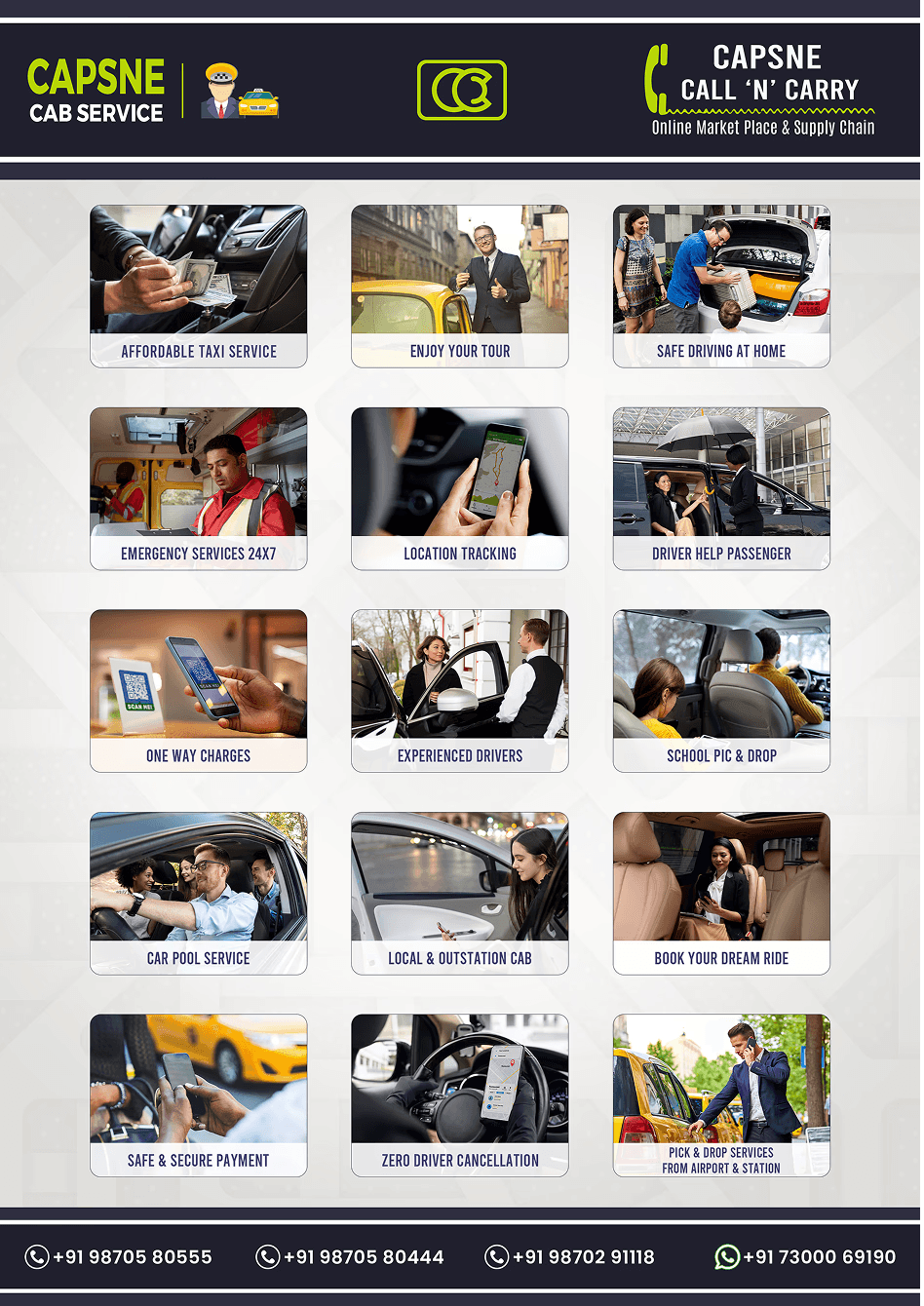 CAPSNE
CAB SERVICE

CAPSNE
CALL 'N' CARRY
Online Market Place & Supply Chain

AFFORDABLE TAXI SERVICE

ENJOY YOUR TOUR

SAFE DRIVING AT HOME

EMERGENCY SERVICES 24X7

LOCATION TRACKING

DRIVER HELP PASSENGER

SCAN ME!

ONE WAY CHARGES

EXPERIENCED DRIVERS

SCHOOL PIC & DROP

CAR POOL SERVICE

LOCAL & OUTSTATION CAB

BOOK YOUR DREAM RIDE

SAFE & SECURE PAYMENT

ZERO DRIVER CANCELLATION

PICK & DROP SERVICES FROM AIRPORT & STATION

+91 98705 80555 +91 98705 80444 +91 98702 91118 +91 73000 69190