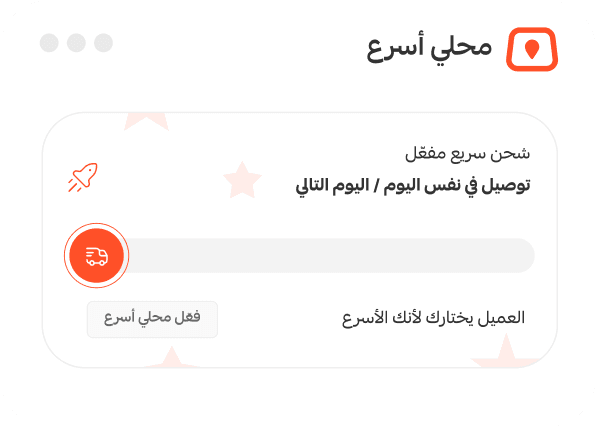 محلي أسرع

شحن سريع مفعّل

توصيل في نفس اليوم / اليوم التالي

العميل يختارك لأنك الأسرع

فعّل محلي أسرع