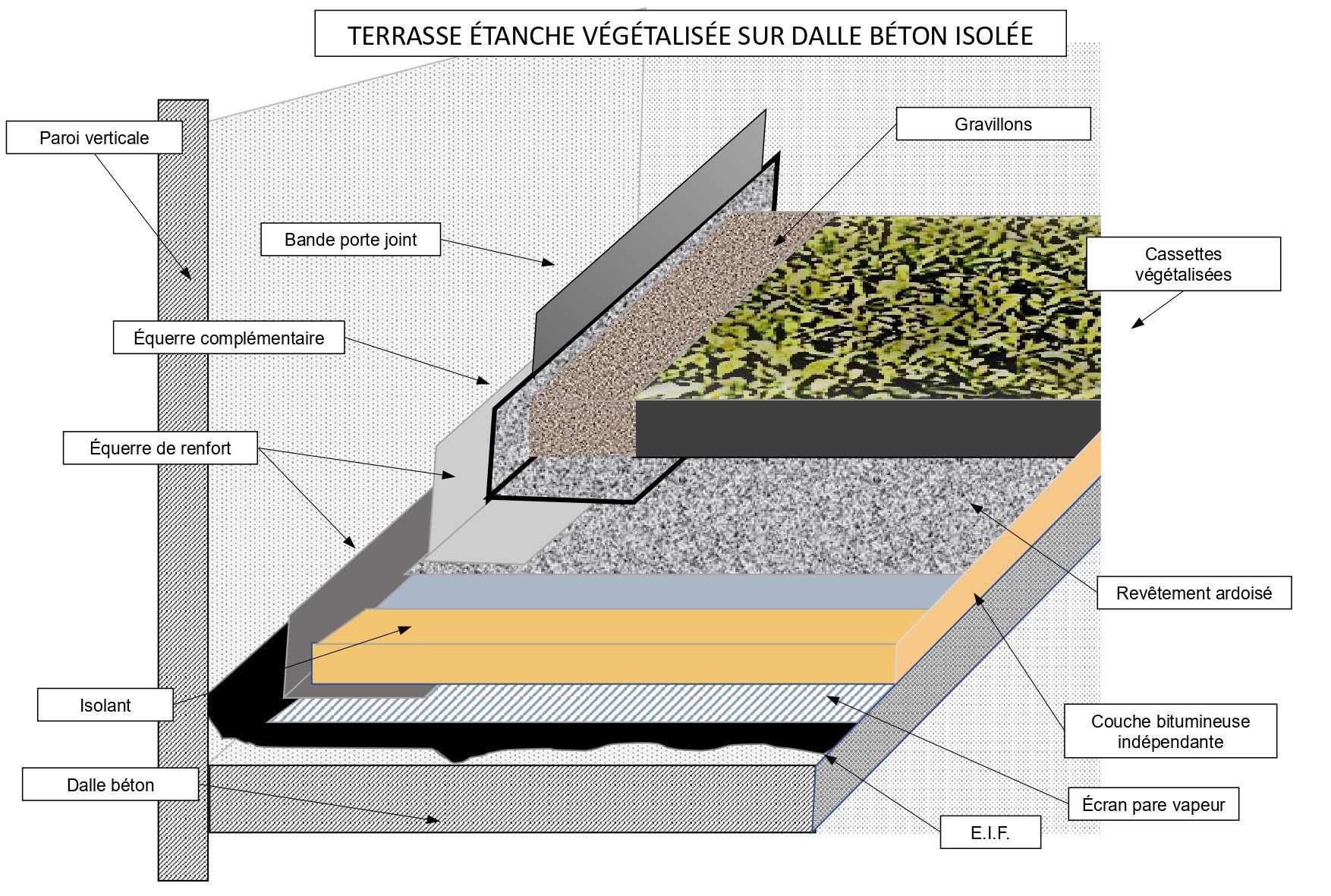 TERRASSE ÉTANCHE VÉGÉTALISÉE SUR DALLE BÉTON ISOLÉE

Paroi verticale

Gravillons

Bande porte joint

Cassettes végétalisées

Équerre complémentaire

Équerre de renfort

Revêtement ardoisé

Isolant

Couche bitumineuse indépendante

Dalle béton

Écran pare vapeur

E.I.F.