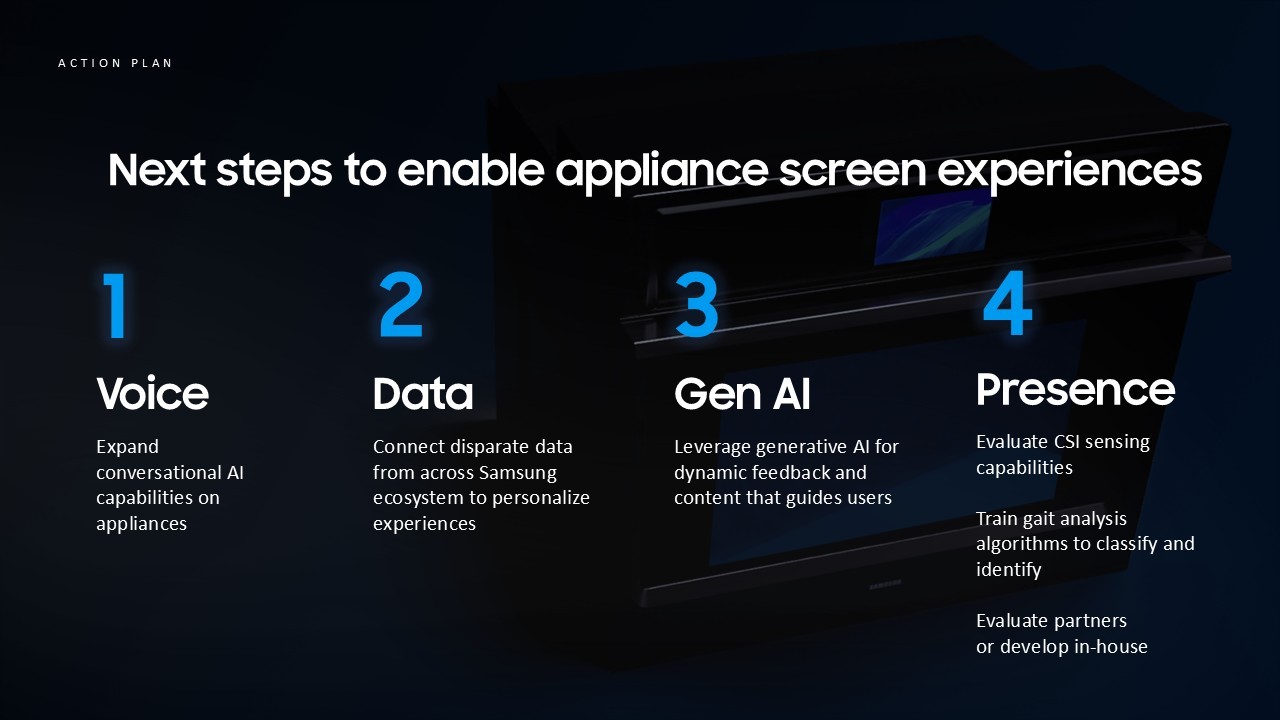 ACTION PLAN

Next steps to enable appliance screen experiences

1

Voice

Expand conversational AI capabilities on appliances

2

Data

Connect disparate data from across Samsung ecosystem to personalize experiences

3

Gen AI

Leverage generative AI for dynamic feedback and content that guides users

4

Presence

Evaluate CSI sensing capabilities

Train gait analysis algorithms to classify and identify

Evaluate partners or develop in-house

SAMSUNG