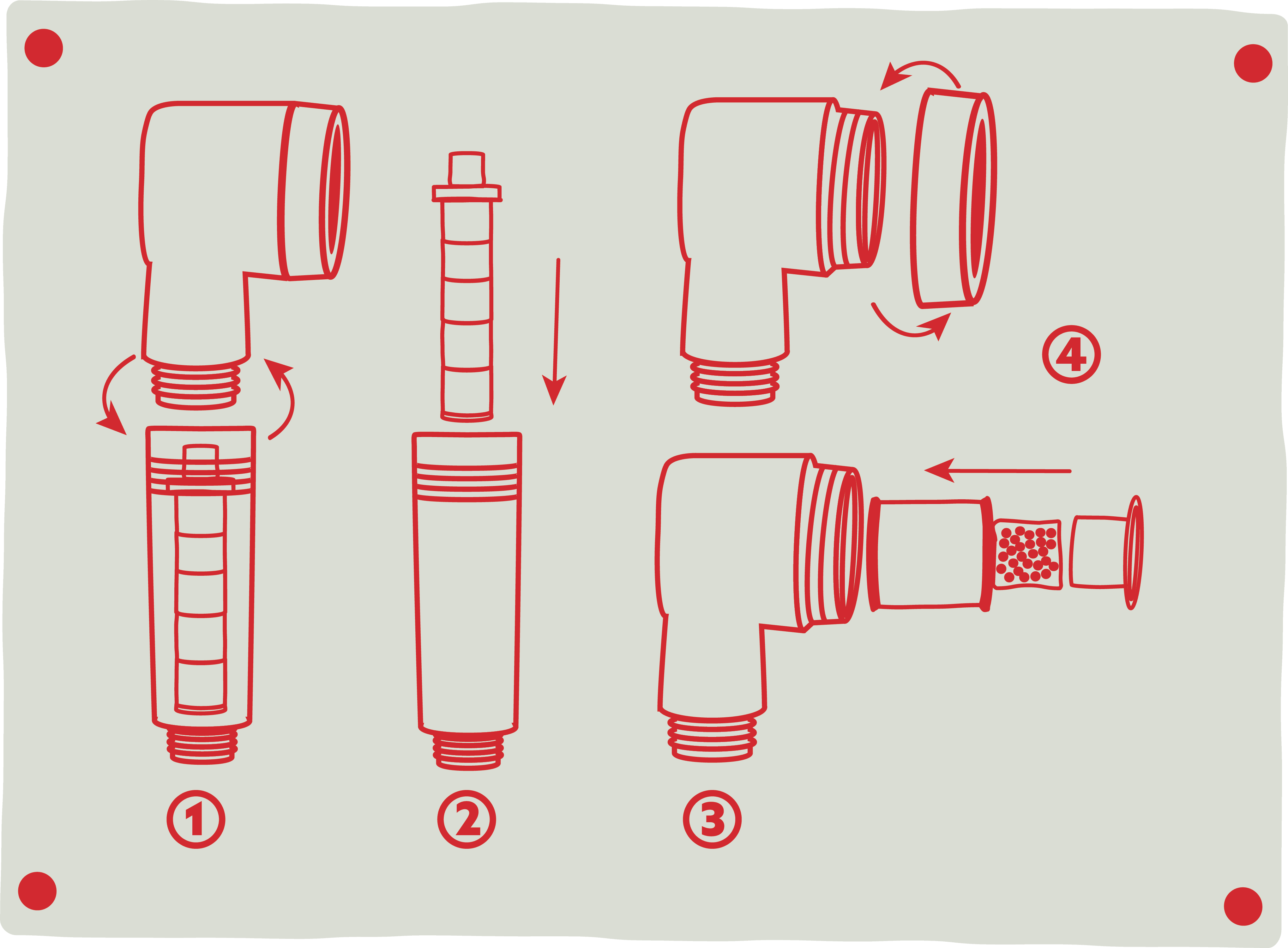 ④

①

②

③