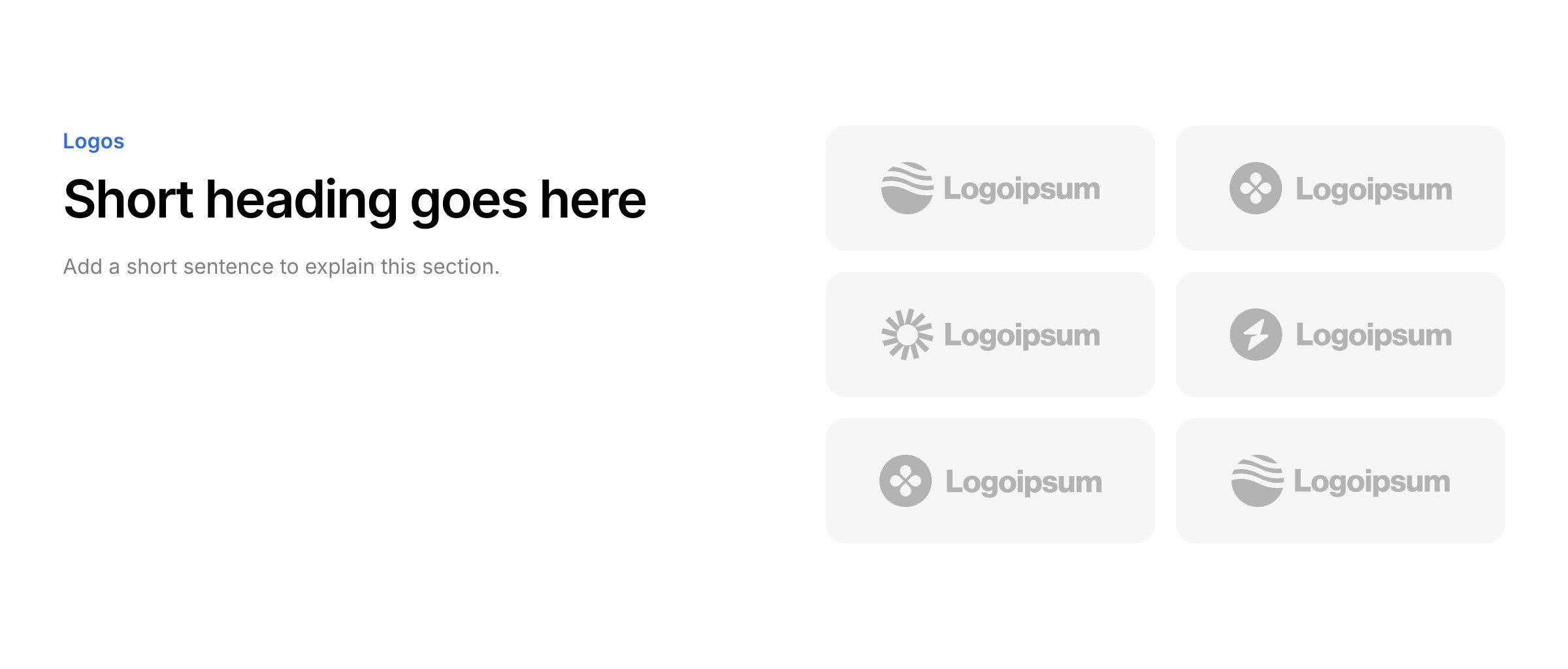 Logos

Short heading goes here

Add a short sentence to explain this section.

Logoipsum

Logoipsum

Logoipsum

Logoipsum

Logoipsum

Logoipsum